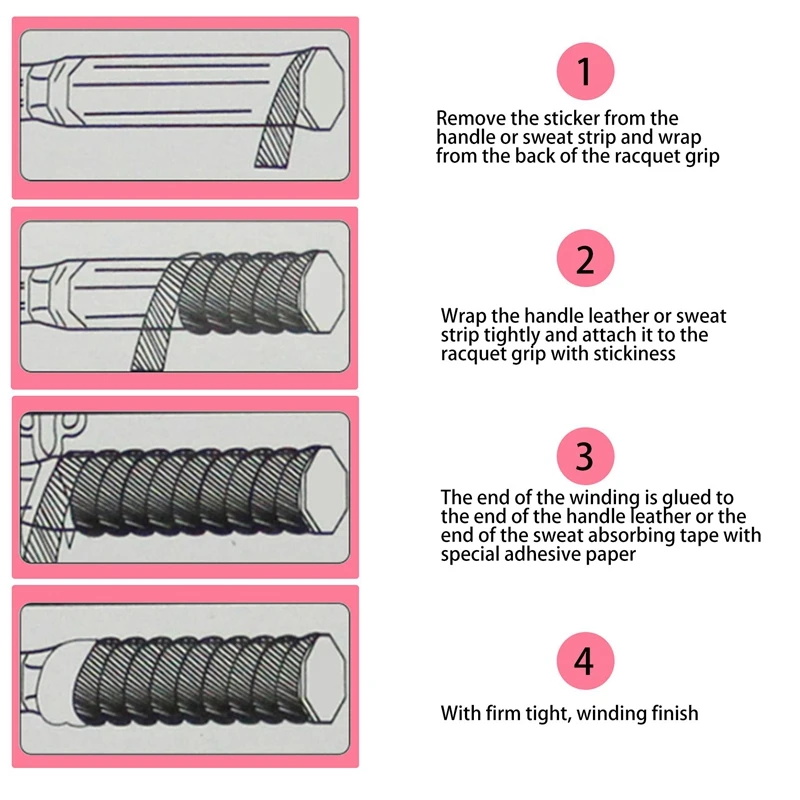 1

Remove the sticker from the handle or sweat strip and wrap from the back of the racquet grip

2

Wrap the handle leather or sweat strip tightly and attach it to the racquet grip with stickiness

3

The end of the winding is glued to the end of the handle leather or the end of the sweat absorbing tape with special adhesive paper

4

With firm tight, winding finish