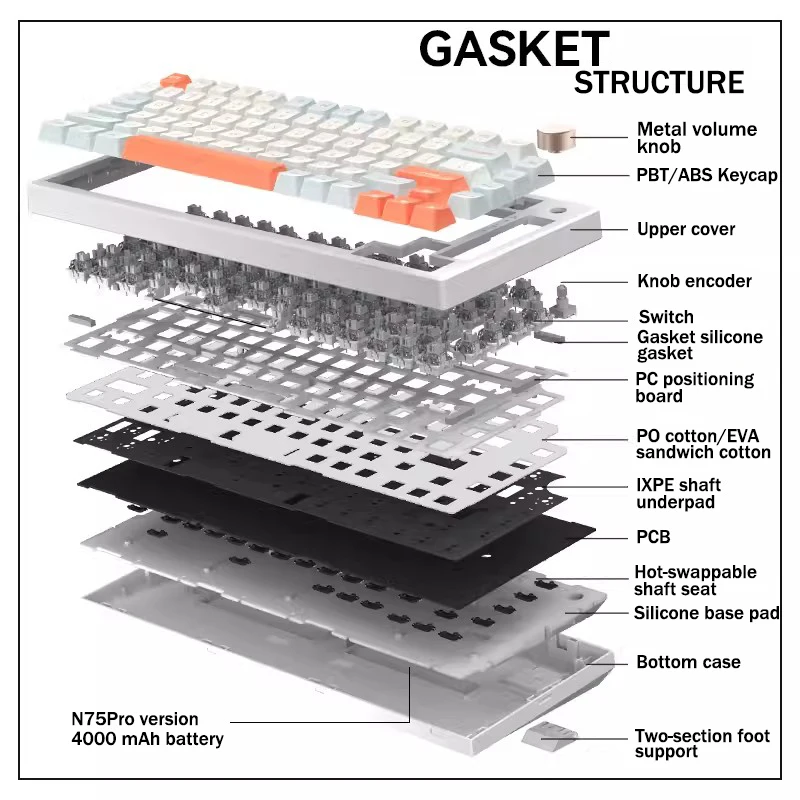 GASKET
STRUCTURE

Metal volume knob

PBT/ABS Keycap

Upper cover

Knob encoder

Switch

Gasket silicone gasket

PC positioning board

PO cotton/EVA sandwich cotton

IXPE shaft underpad

PCB

Hot-swappable shaft seat

Silicone base pad

Bottom case

N75Pro version
4000 mAh battery

Two-section foot support