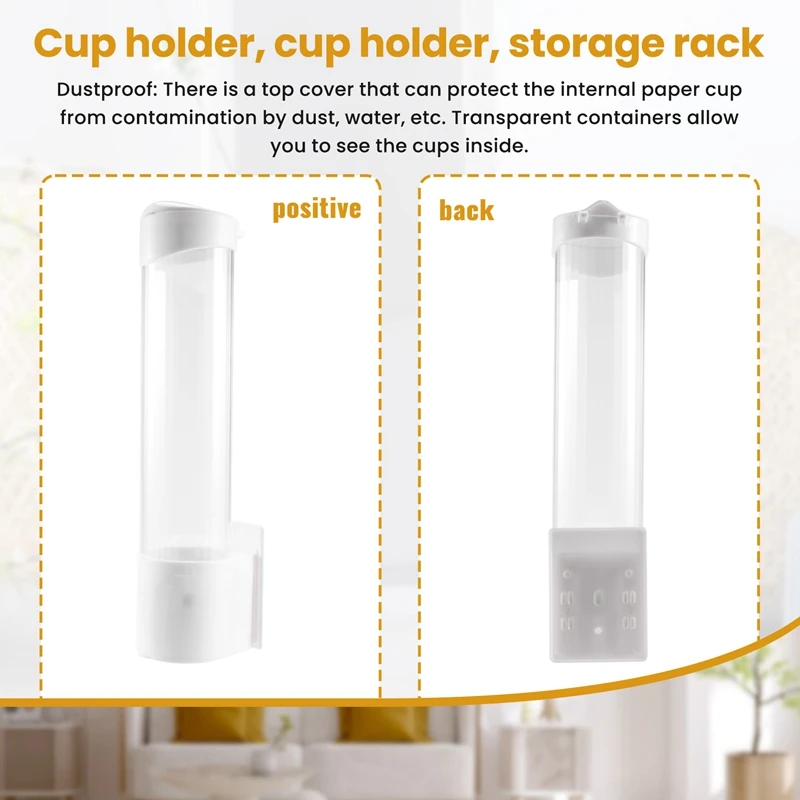 Cup holder, cup holder, storage rack

Dustproof: There is a top cover that can protect the internal paper cup from contamination by dust, water, etc. Transparent containers allow you to see the cups inside.

positive

back