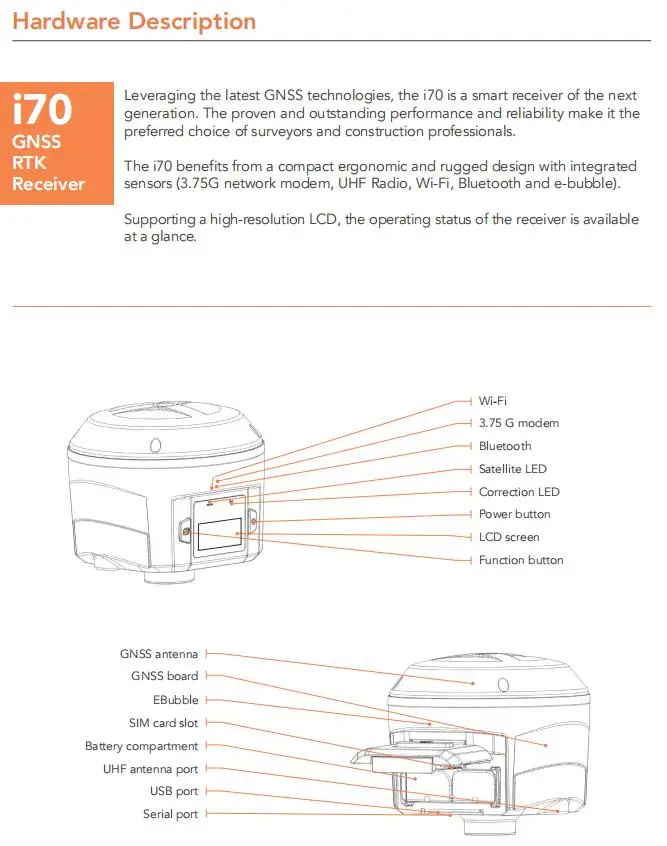 Hardware Description

i70
GNSS
RTK
Receiver

Leveraging the latest GNSS technologies, the i70 is a smart receiver of the next generation. The proven and outstanding performance and reliability make it the preferred choice of surveyors and construction professionals.

The i70 benefits from a compact ergonomic and rugged design with integrated sensors (3.75G network modem, UHF Radio, Wi-Fi, Bluetooth and e-bubble).

Supporting a high-resolution LCD, the operating status of the receiver is available at a glance.

Wi-Fi
3.75 G modem
Bluetooth
Satellite LED
Correction LED
Power button
LCD screen
Function button

GNSS antenna
GNSS board
EBubble
SIM card slot
Battery compartment
UHF antenna port
USB port
Serial port