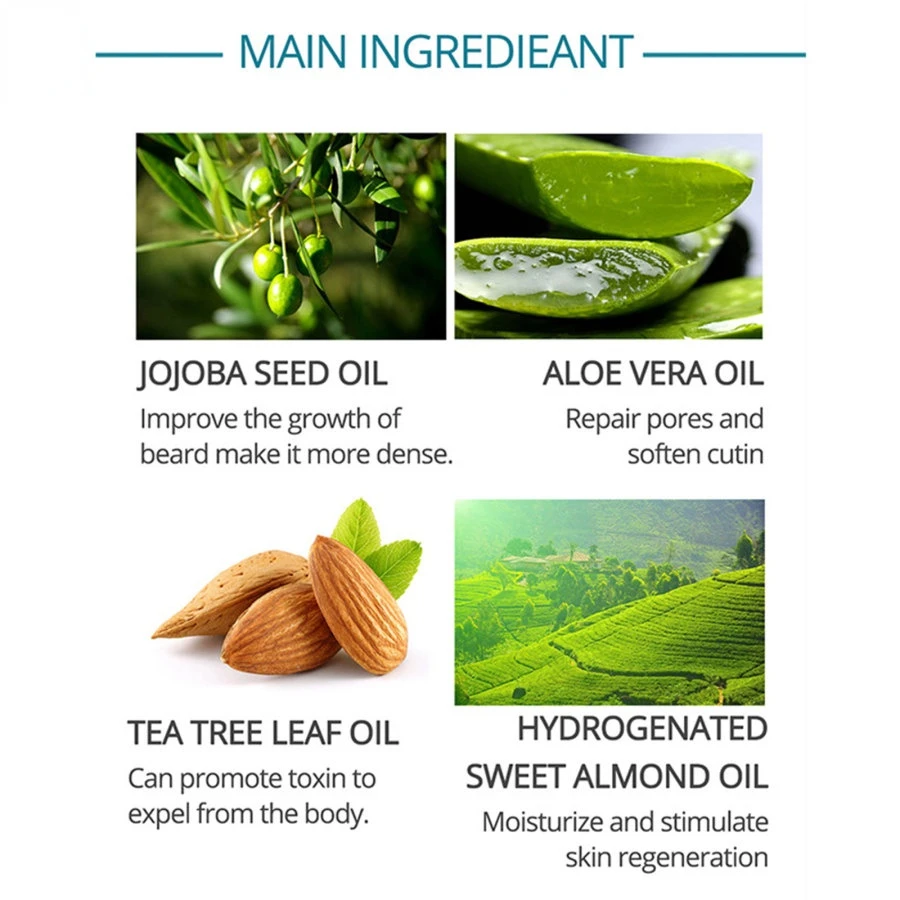 MAIN INGREDIEANT

JOJOBA SEED OIL
Improve the growth of beard make it more dense.

ALOE VERA OIL
Repair pores and soften cutin

TEA TREE LEAF OIL
Can promote toxin to expel from the body.

HYDROGENATED SWEET ALMOND OIL
Moisturize and stimulate skin regeneration