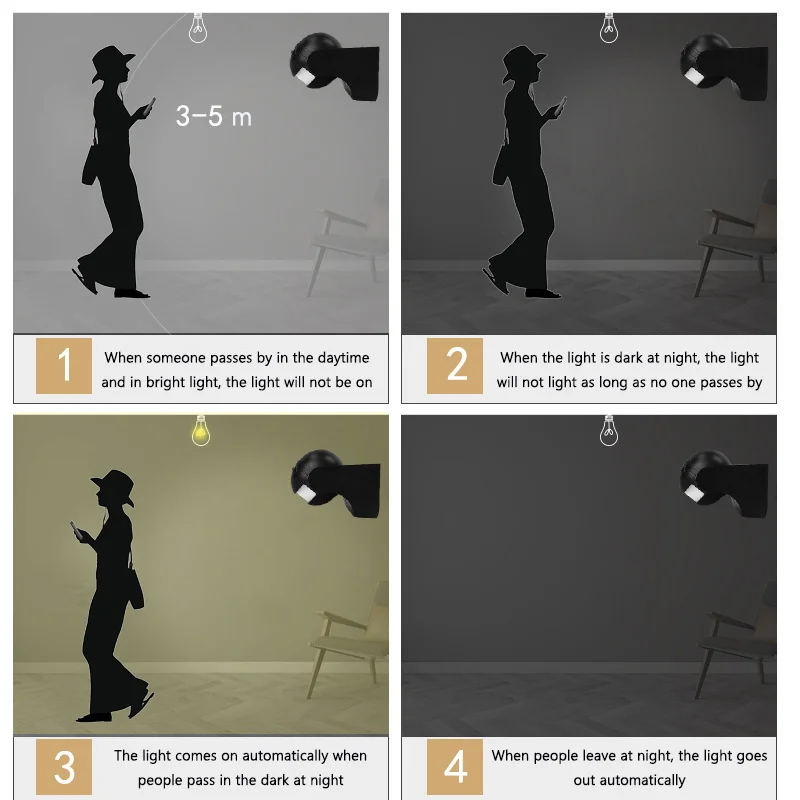 3–5 m

1

When someone passes by in the daytime and in bright light, the light will not be on

2

When the light is dark at night, the light will not light as long as no one passes by

3

The light comes on automatically when people pass in the dark at night

4

When people leave at night, the light goes out automatically