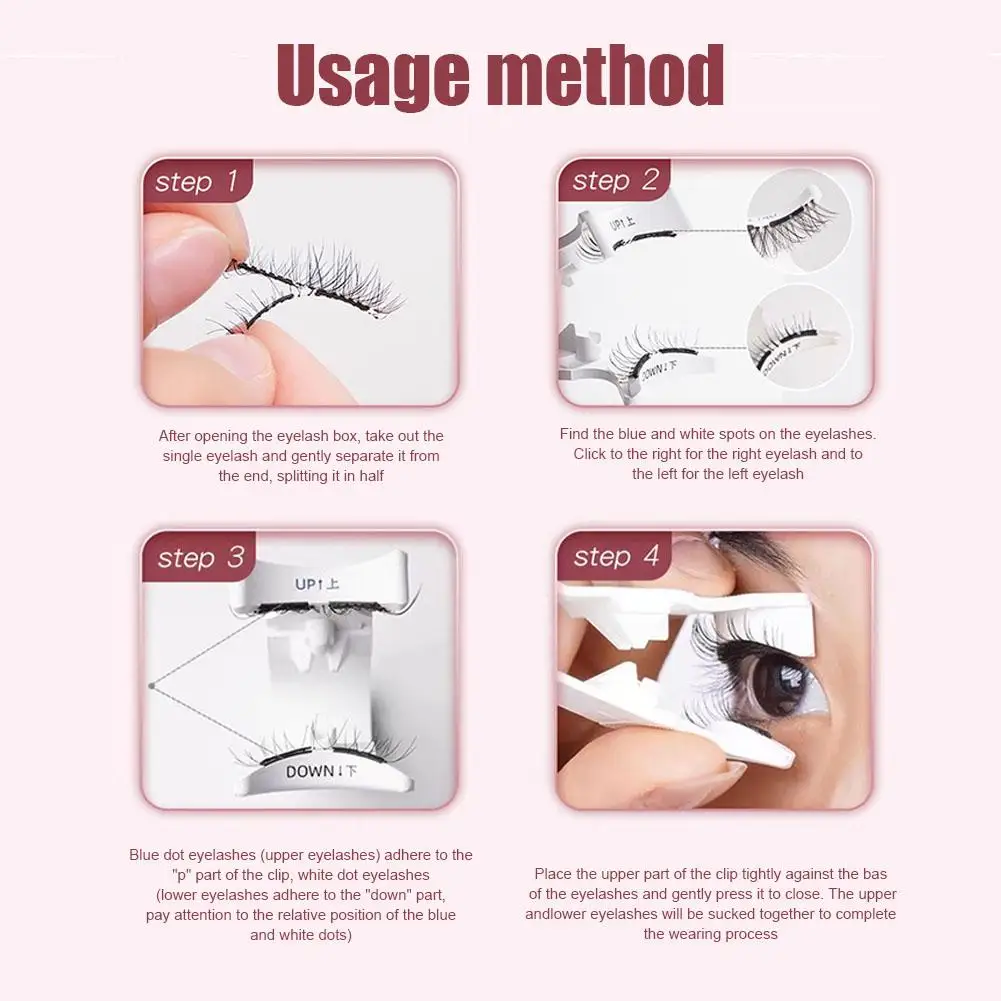 Usage method

step 1

After opening the eyelash box, take out the single eyelash and gently separate it from the end, splitting it in half

step 2

UP↑上

DOWN↓下

Find the blue and white spots on the eyelashes. Click to the right for the right eyelash and to the left for the left eyelash

step 3

UP↑上

DOWN↓下

Blue dot eyelashes (upper eyelashes) adhere to the "p" part of the clip, white dot eyelashes (lower eyelashes adhere to the "down" part, pay attention to the relative position of the blue and white dots)

step 4

Place the upper part of the clip tightly against the bas of the eyelashes and gently press it to close. The upper andlower eyelashes will be sucked together to complete the wearing process