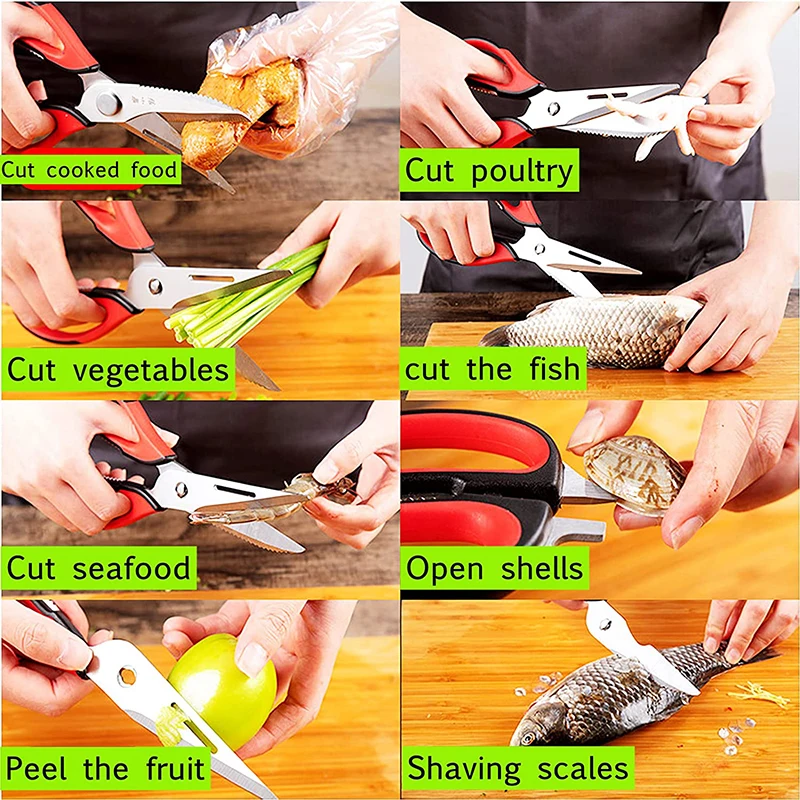 Cut cooked food

Cut poultry

Cut vegetables

cut the fish

Cut seafood

Open shells

Peel the fruit

Shaving scales