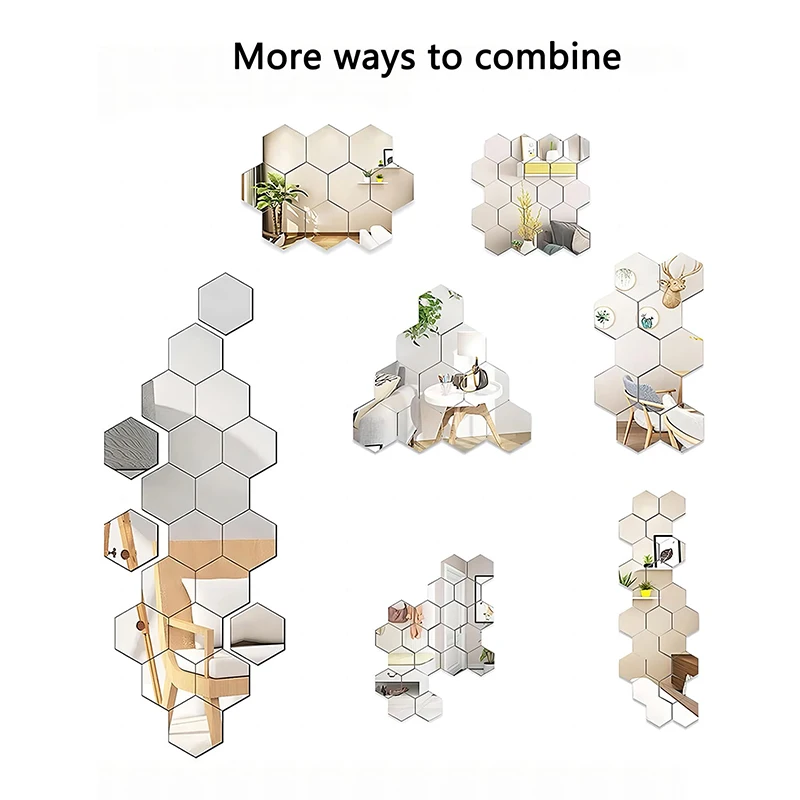 More ways to combine