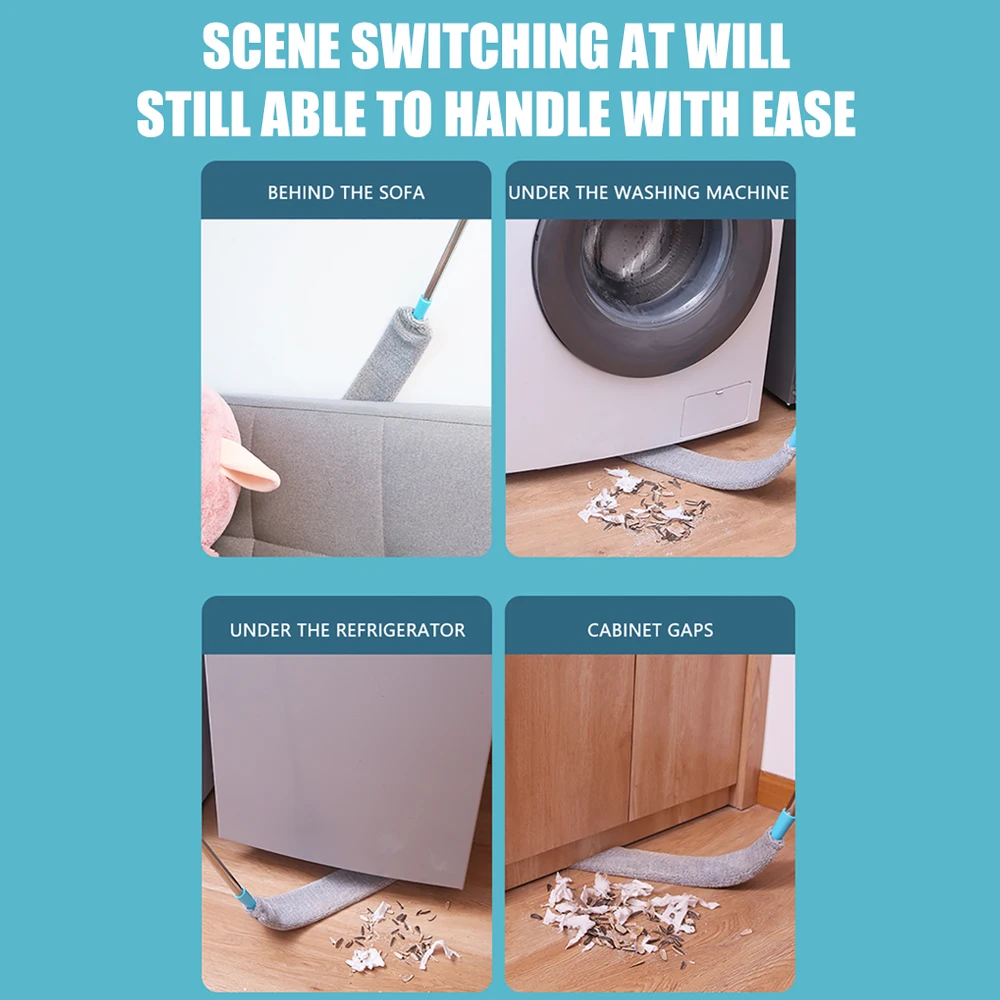 SCENE SWITCHING AT WILL
STILL ABLE TO HANDLE WITH EASE

BEHIND THE SOFA

UNDER THE WASHING MACHINE

UNDER THE REFRIGERATOR

CABINET GAPS