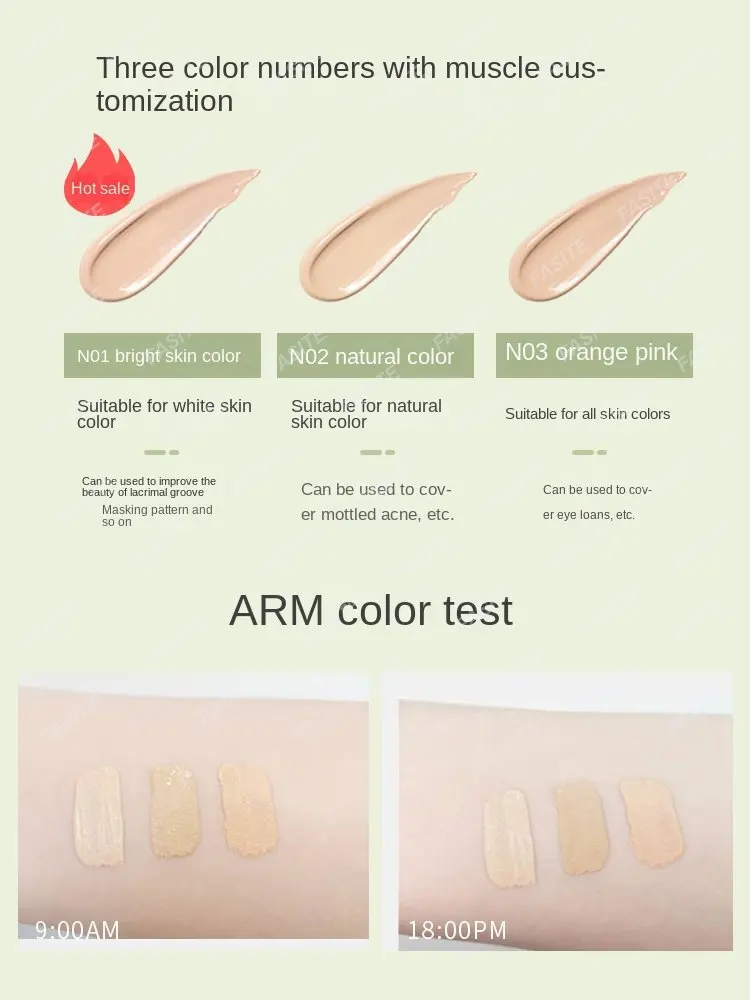 Three color numbers with muscle customization

Hot sale

N01 bright skin color

Suitable for white skin color

Can be used to improve the beauty of lacrimal groove

Masking pattern and so on

N02 natural color

Suitable for natural skin color

Can be used to cover mottled acne, etc.

N03 orange pink

Suitable for all skin colors

Can be used to cover eye loans, etc.

ARM color test

9:00AM

18:00PM