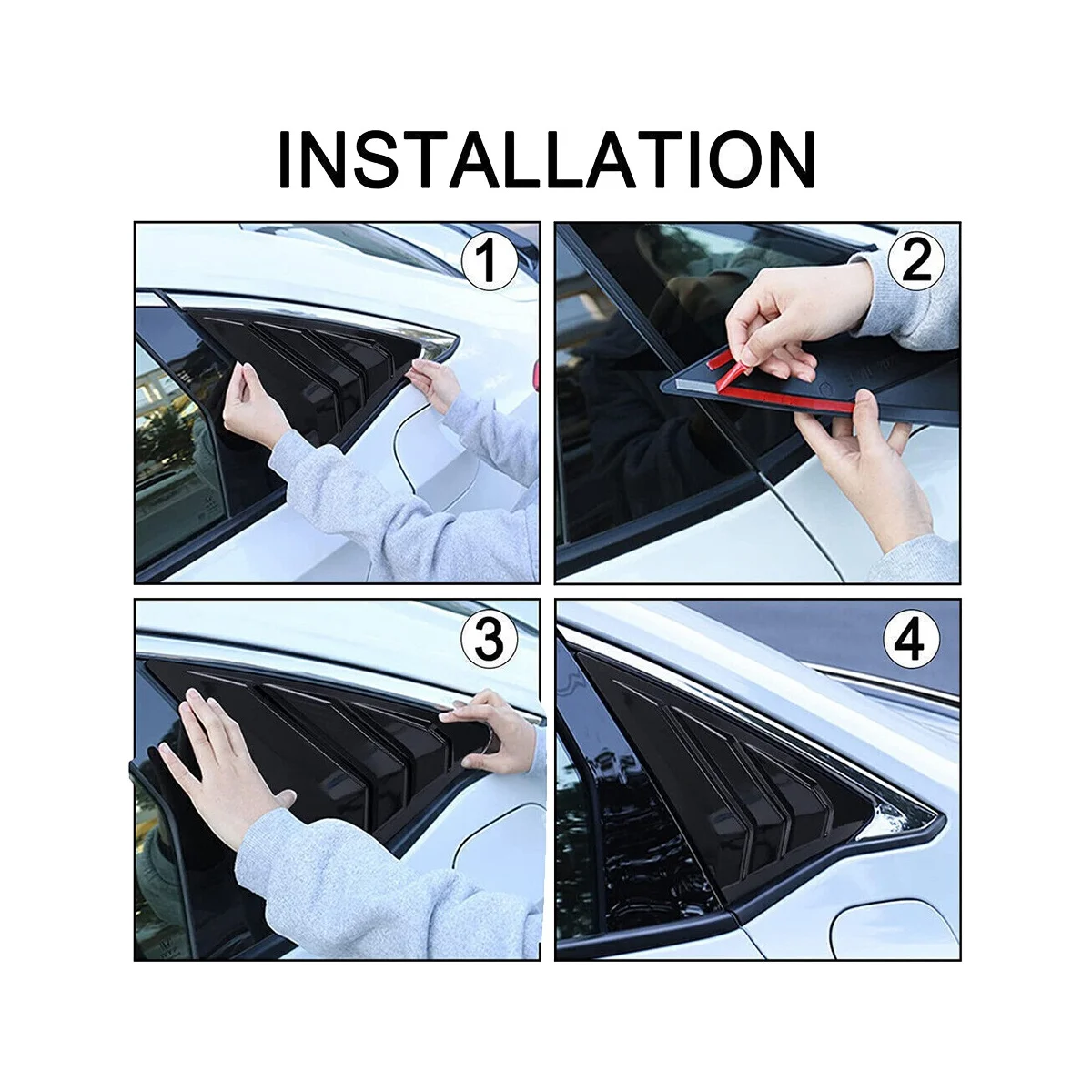 INSTALLATION

1

2

3

4