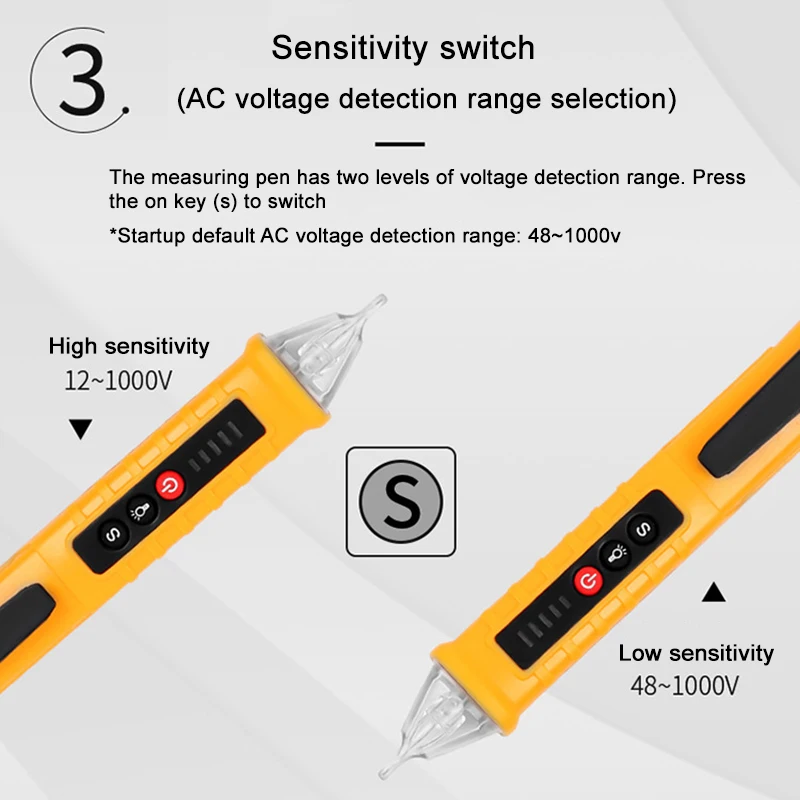 3.

Sensitivity switch
(AC voltage detection range selection)

The measuring pen has two levels of voltage detection range. Press the on key (s) to switch

*Startup default AC voltage detection range: 48~1000v

High sensitivity
12~1000V

S

S

S

Low sensitivity
48~1000V