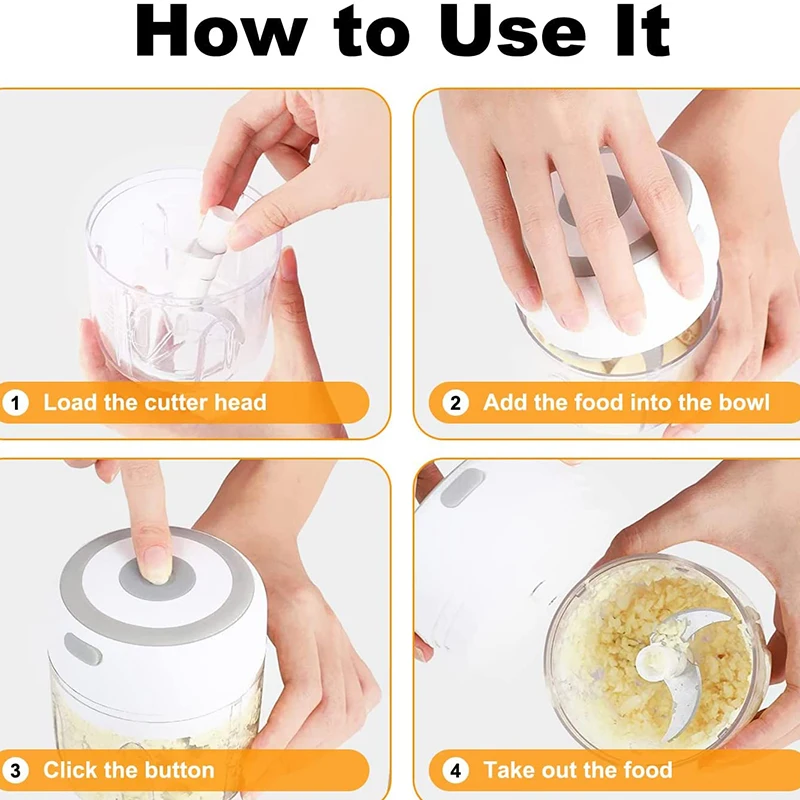 How to Use It

1 Load the cutter head

2 Add the food into the bowl

3 Click the button

4 Take out the food