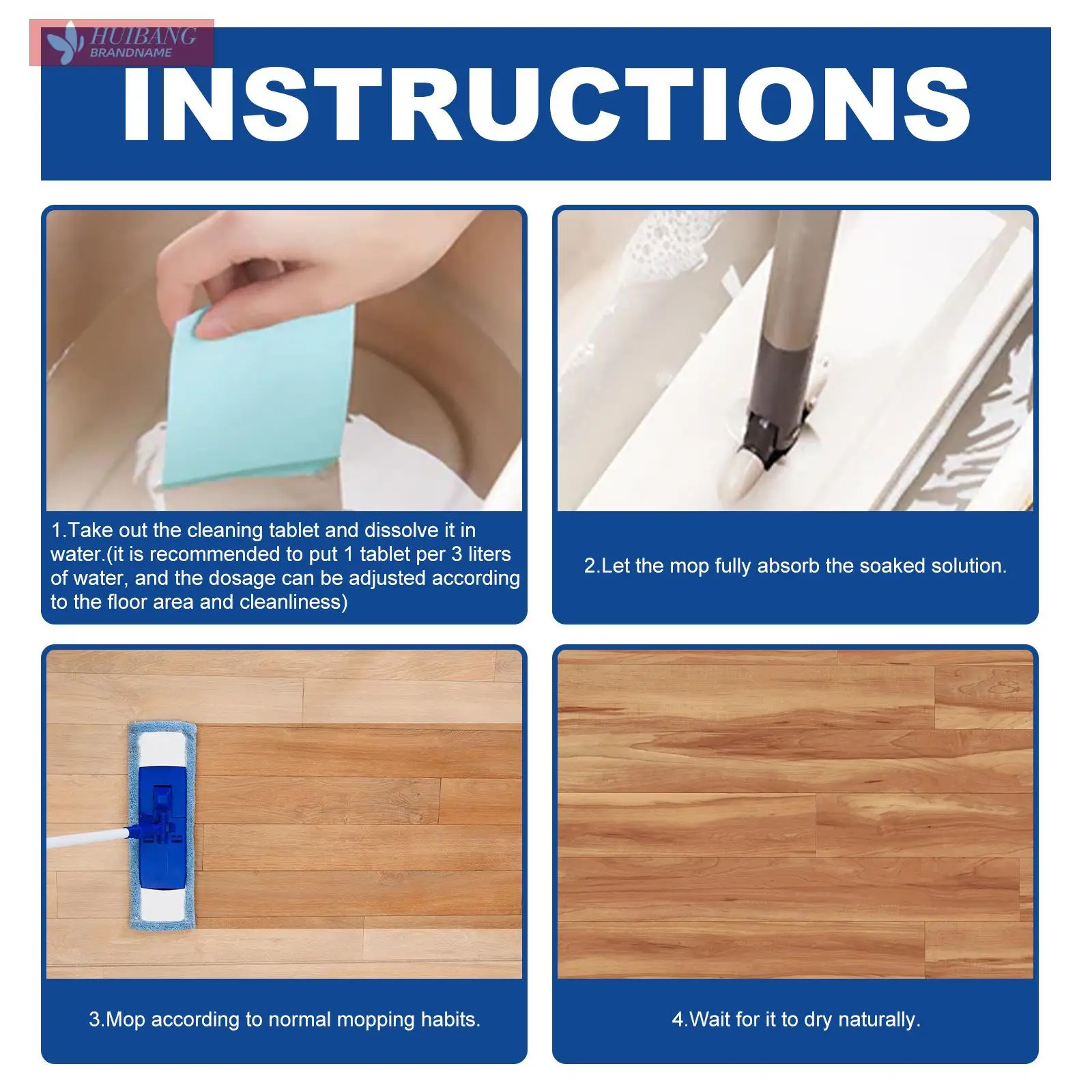 HUIBANG
BRANDNAME

INSTRUCTIONS

1.Take out the cleaning tablet and dissolve it in water.(it is recommended to put 1 tablet per 3 liters of water, and the dosage can be adjusted according to the floor area and cleanliness)

2.Let the mop fully absorb the soaked solution.

3.Mop according to normal mopping habits.

4.Wait for it to dry naturally.