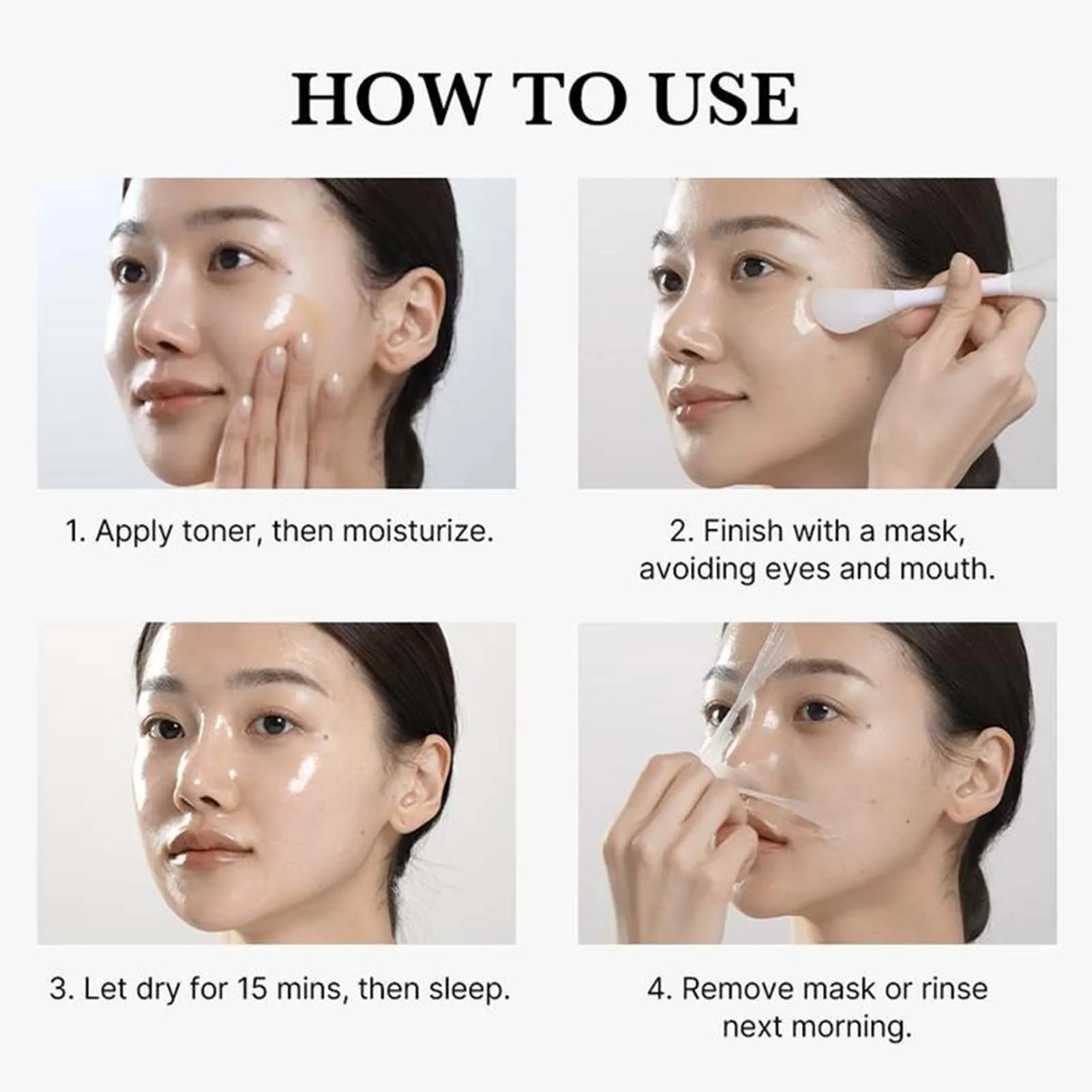 HOW TO USE

1. Apply toner, then moisturize.

2. Finish with a mask, avoiding eyes and mouth.

3. Let dry for 15 mins, then sleep.

4. Remove mask or rinse next morning.