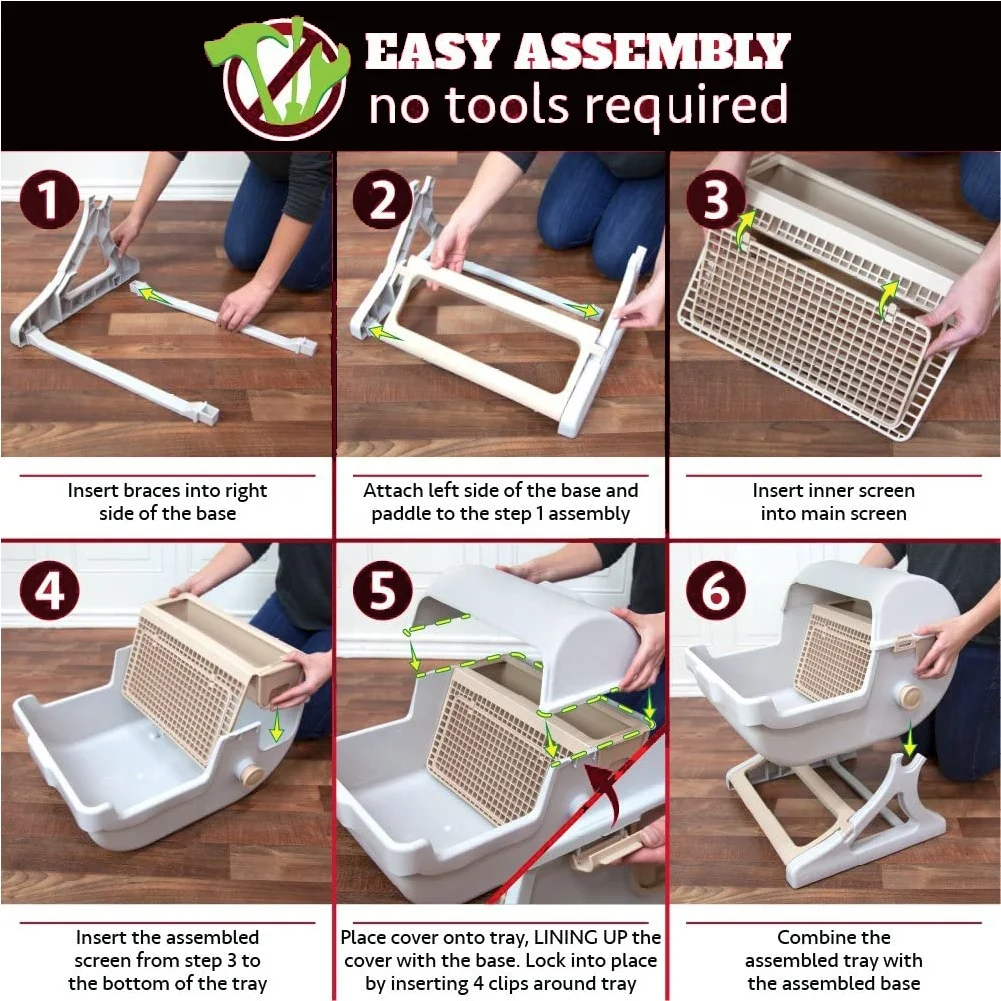 EASY ASSEMBLY
no tools required

1
Insert braces into right side of the base

2
Attach left side of the base and paddle to the step 1 assembly

3
Insert inner screen into main screen

4
Insert the assembled screen from step 3 to the bottom of the tray

5
Place cover onto tray, LINING UP the cover with the base. Lock into place by inserting 4 clips around tray

6
Combine the assembled tray with the assembled base