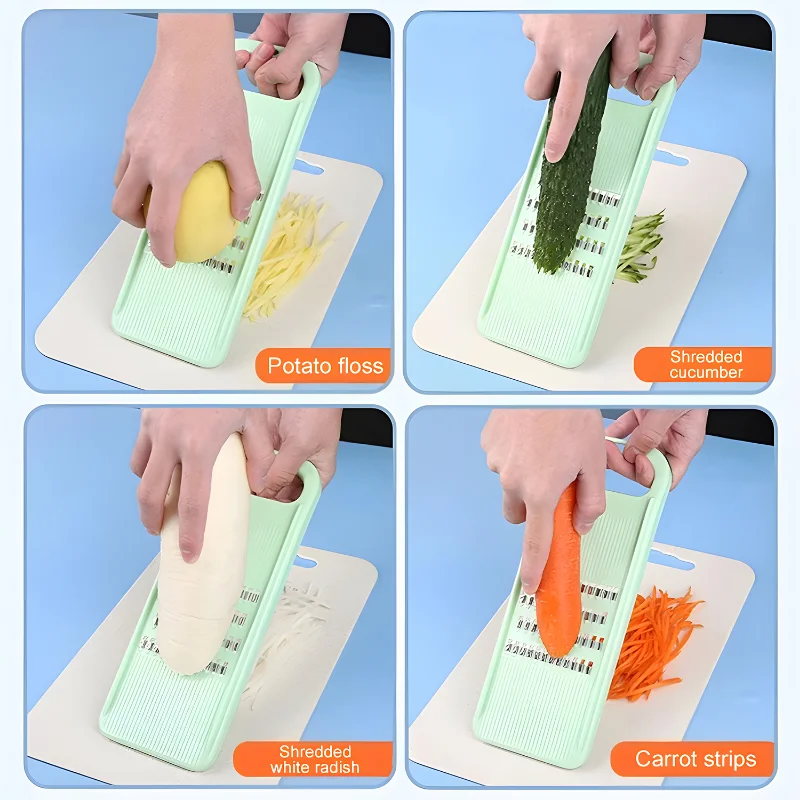 Potato floss

Shredded cucumber

Shredded white radish

Carrot strips