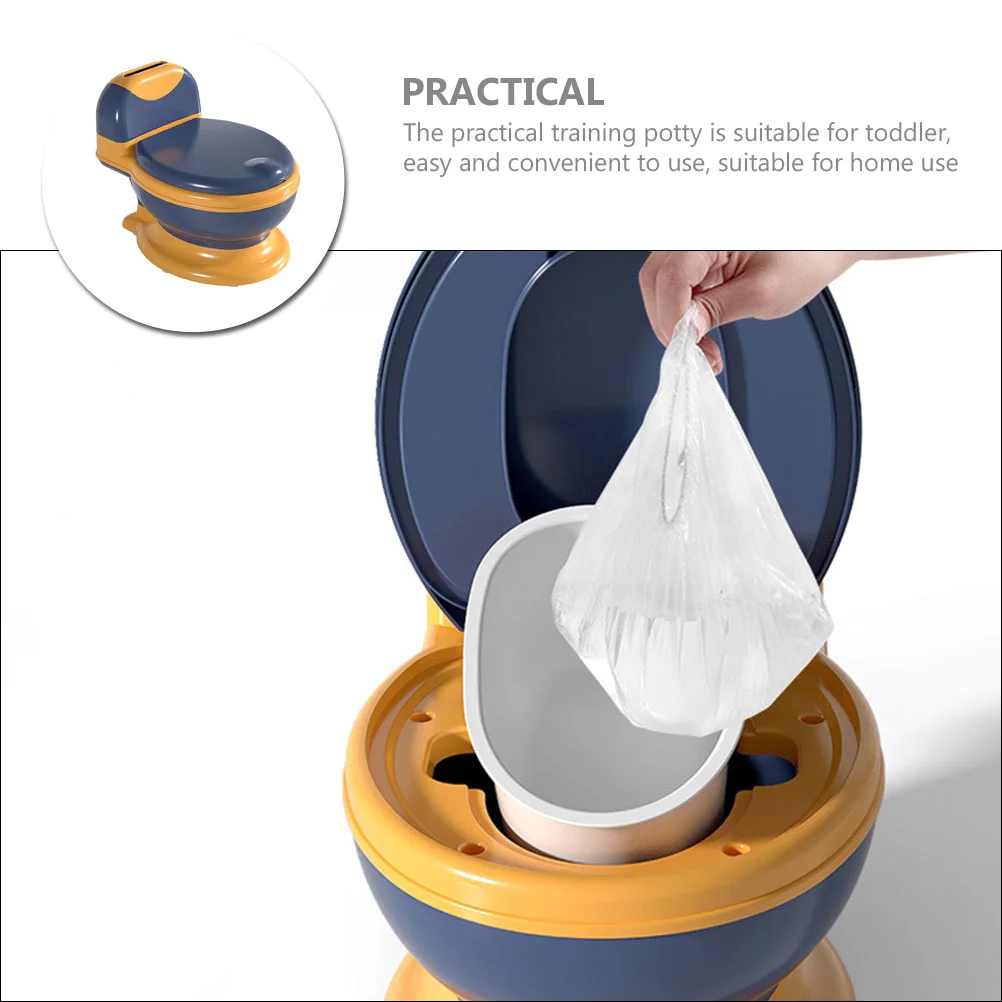 PRACTICAL
The practical training potty is suitable for toddler, easy and convenient to use, suitable for home use