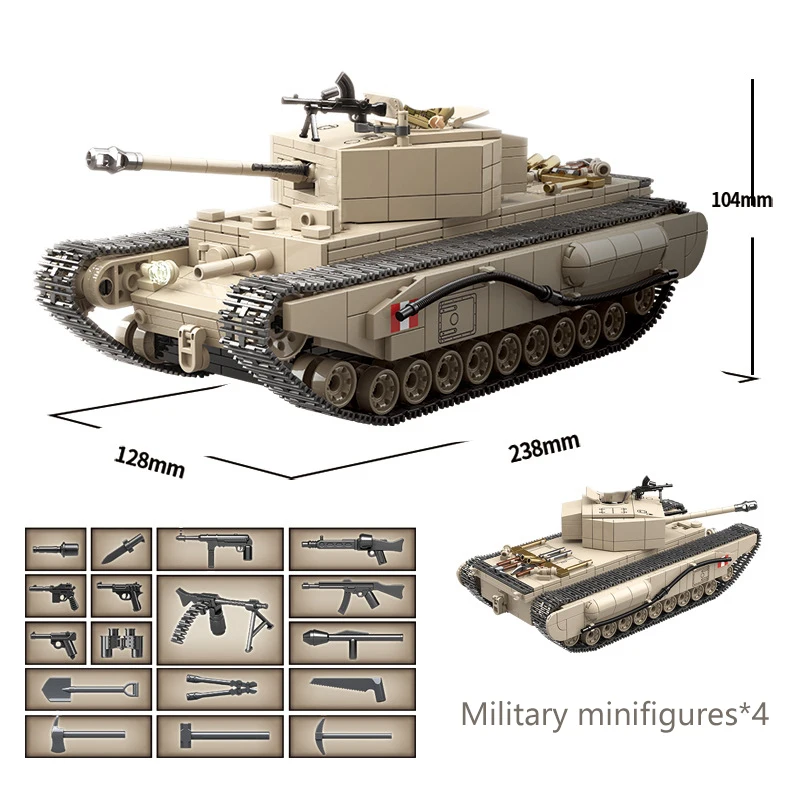 104mm

128mm

238mm

Military minifigures*4