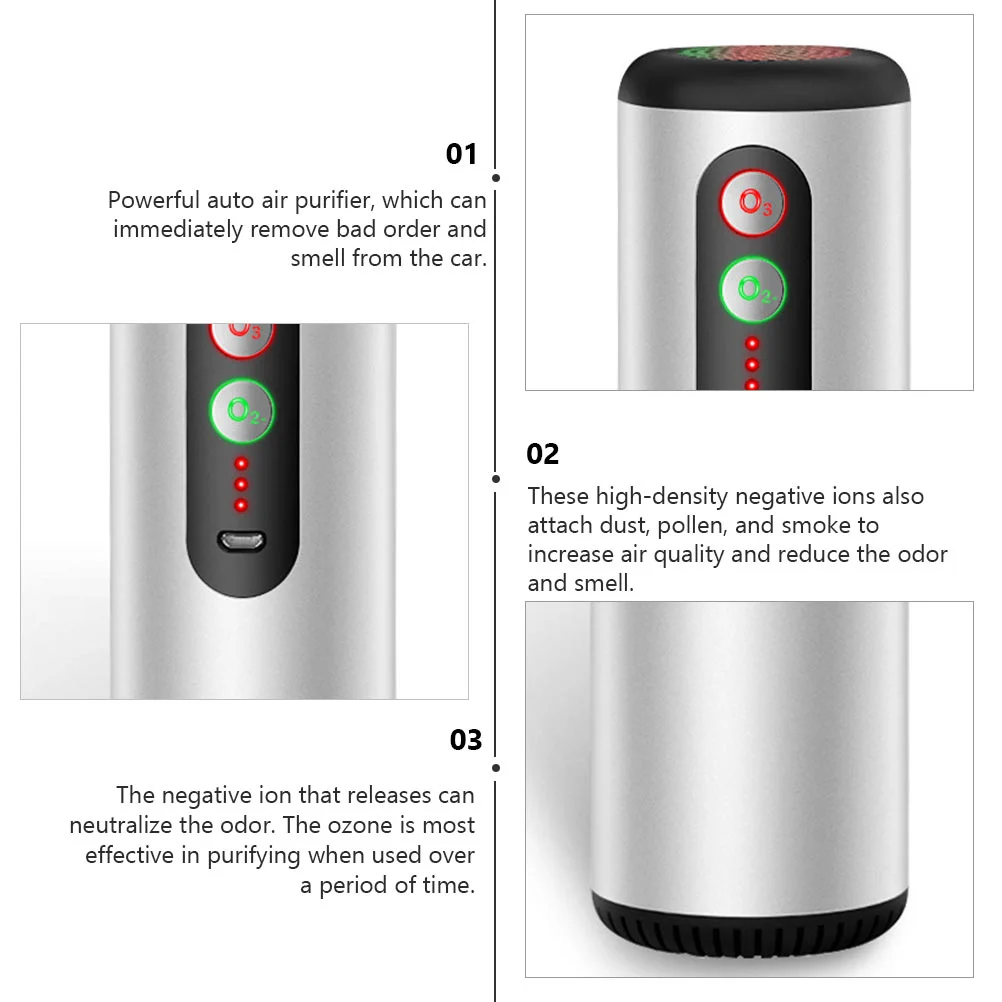 01

Powerful auto air purifier, which can immediately remove bad order and smell from the car.

$O_3$

$O_{2-}$

$O_3$

$O_{2-}$

02

These high-density negative ions also attach dust, pollen, and smoke to increase air quality and reduce the odor and smell.

03

The negative ion that releases can neutralize the odor. The ozone is most effective in purifying when used over a period of time.