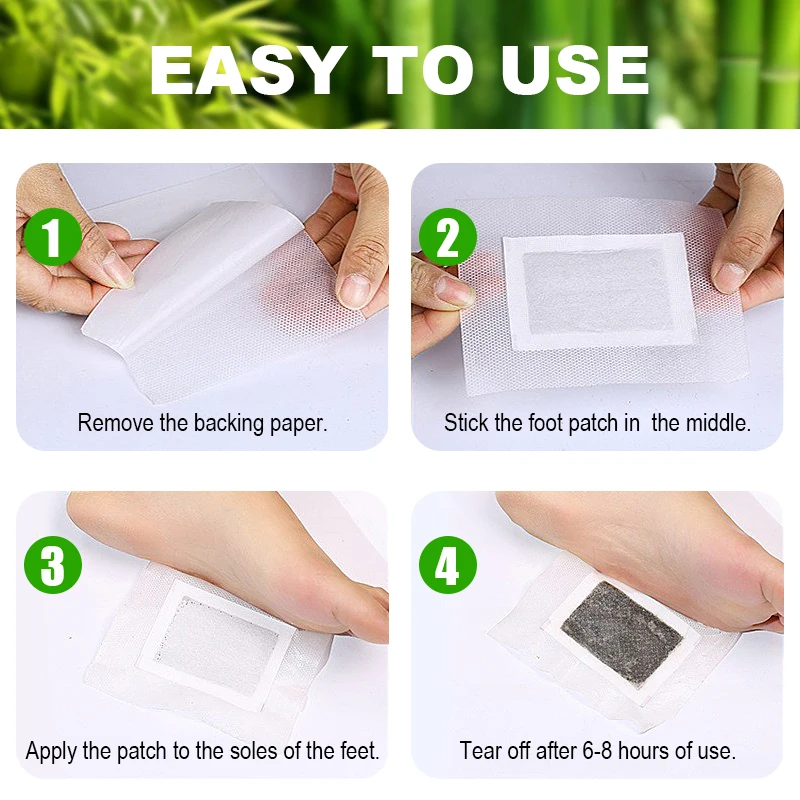 EASY TO USE

1

Remove the backing paper.

2

Stick the foot patch in  the middle.

3

Apply the patch to the soles of the feet.

4

Tear off after 6-8 hours of use.