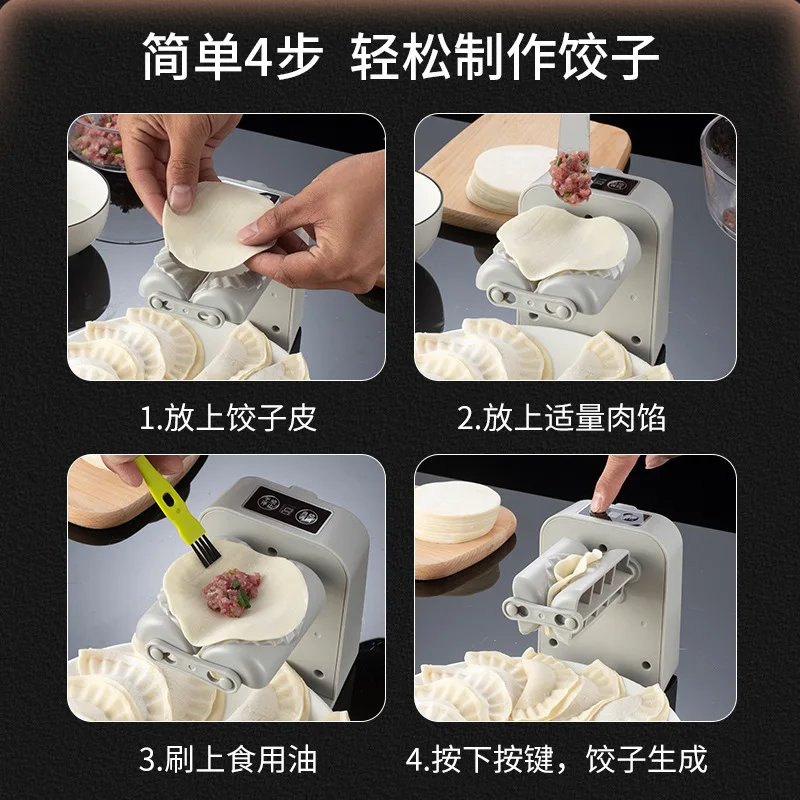 简单4步 轻松制作饺子

1.放上饺子皮

2.放上适量肉馅

3.刷上食用油

4.按下按键，饺子生成