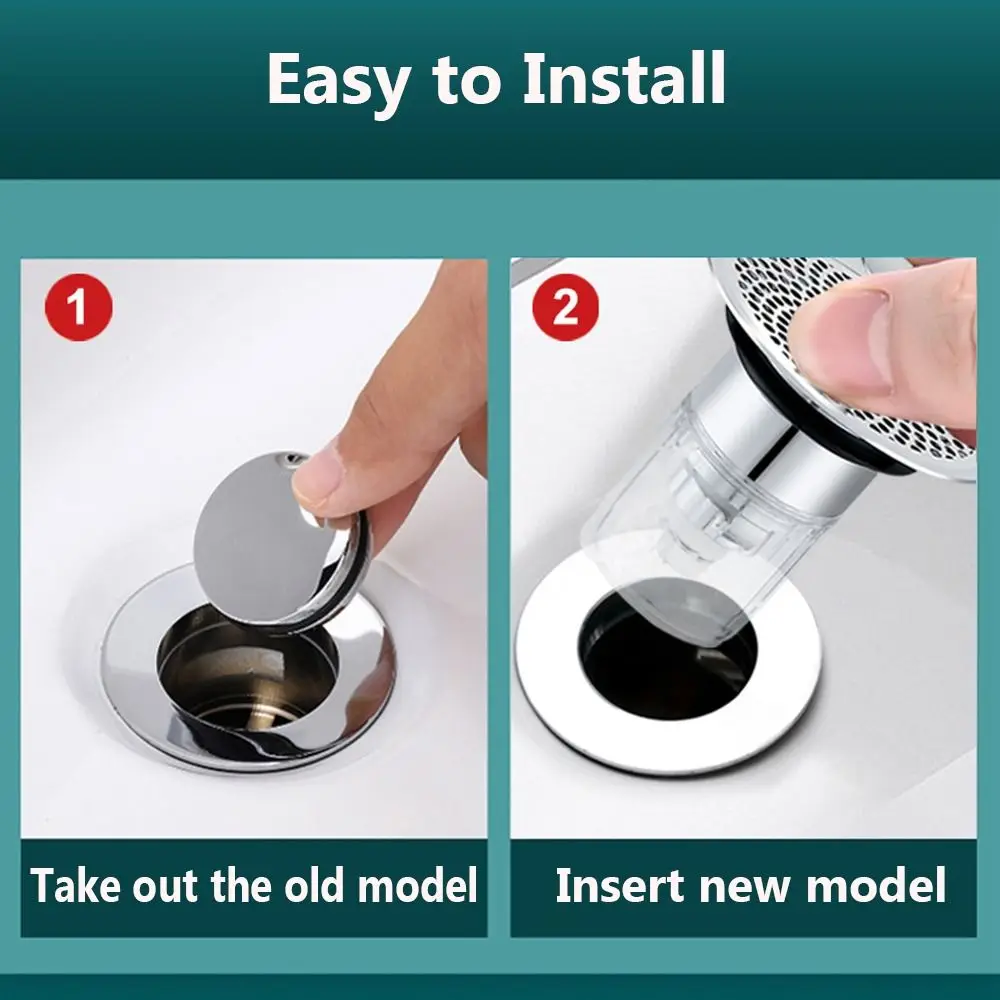 Easy to Install

1

Take out the old model

2

Insert new model