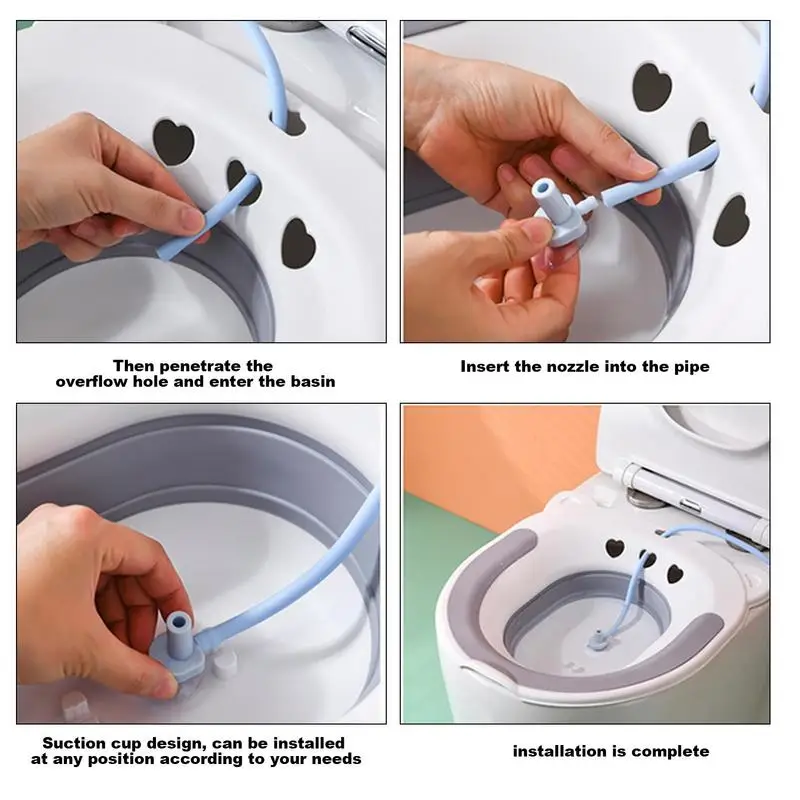 Then penetrate the overflow hole and enter the basin

Insert the nozzle into the pipe

Suction cup design, can be installed at any position according to your needs

installation is complete