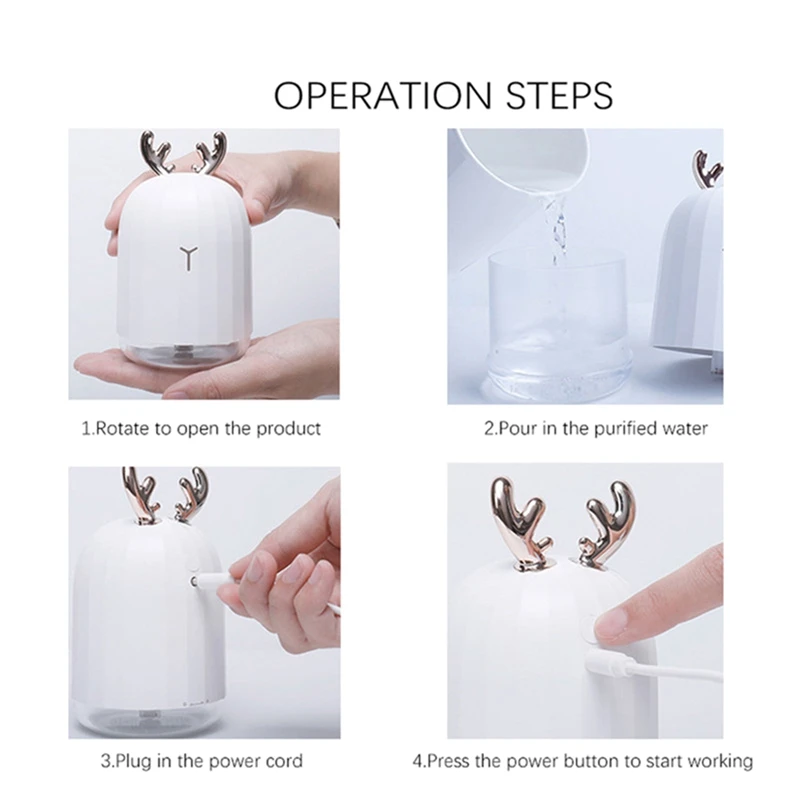 OPERATION STEPS

1.Rotate to open the product

2.Pour in the purified water

3.Plug in the power cord

4.Press the power button to start working