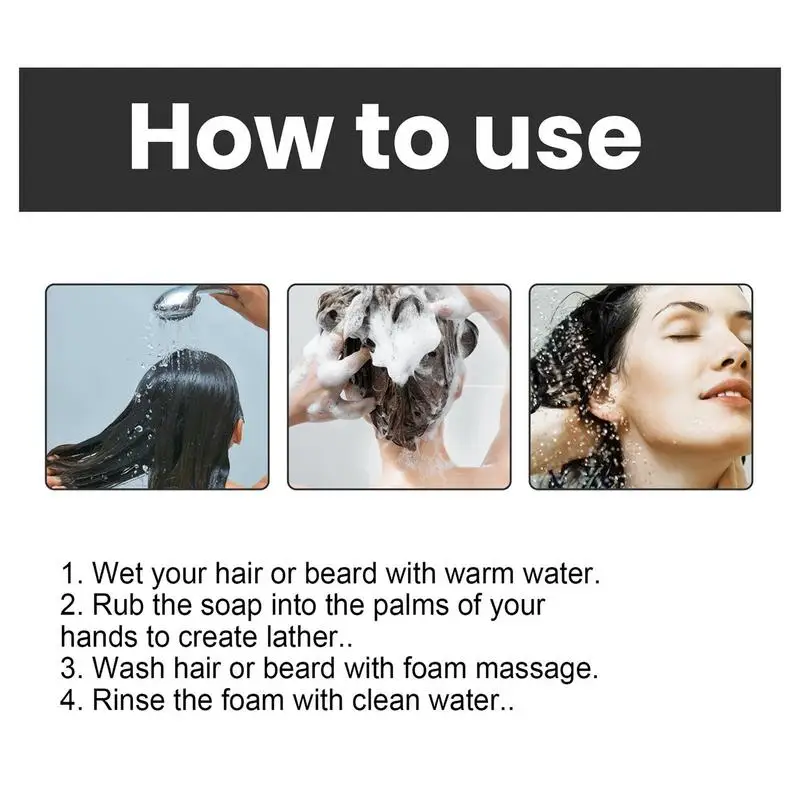 How to use

1. Wet your hair or beard with warm water.
2. Rub the soap into the palms of your hands to create lather..
3. Wash hair or beard with foam massage.
4. Rinse the foam with clean water..