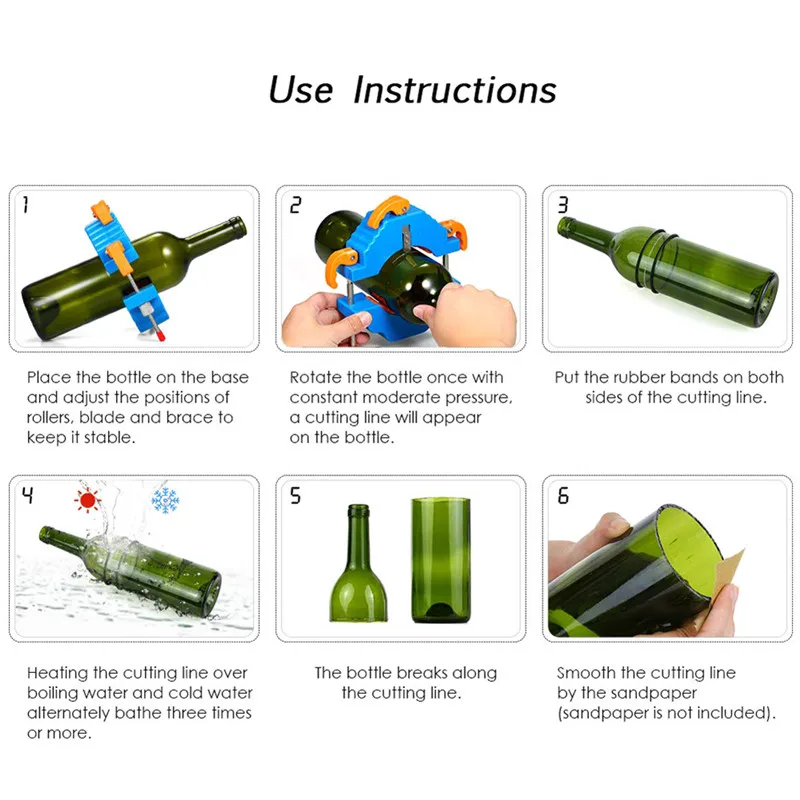 Use Instructions

1

Place the bottle on the base and adjust the positions of rollers, blade and brace to keep it stable.

2

Rotate the bottle once with constant moderate pressure, a cutting line will appear on the bottle.

3

Put the rubber bands on both sides of the cutting line.

4

Heating the cutting line over boiling water and cold water alternately bathe three times or more.

5

The bottle breaks along the cutting line.

6

Smooth the cutting line by the sandpaper (sandpaper is not included).