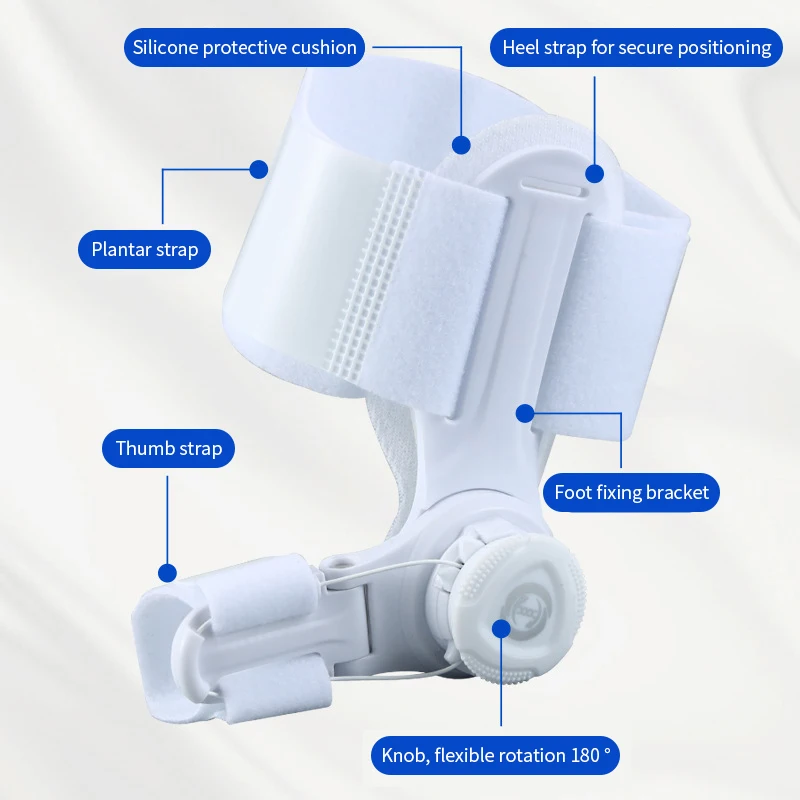 Silicone protective cushion

Heel strap for secure positioning

Plantar strap

Thumb strap

Foot fixing bracket

Knob, flexible rotation 180 °