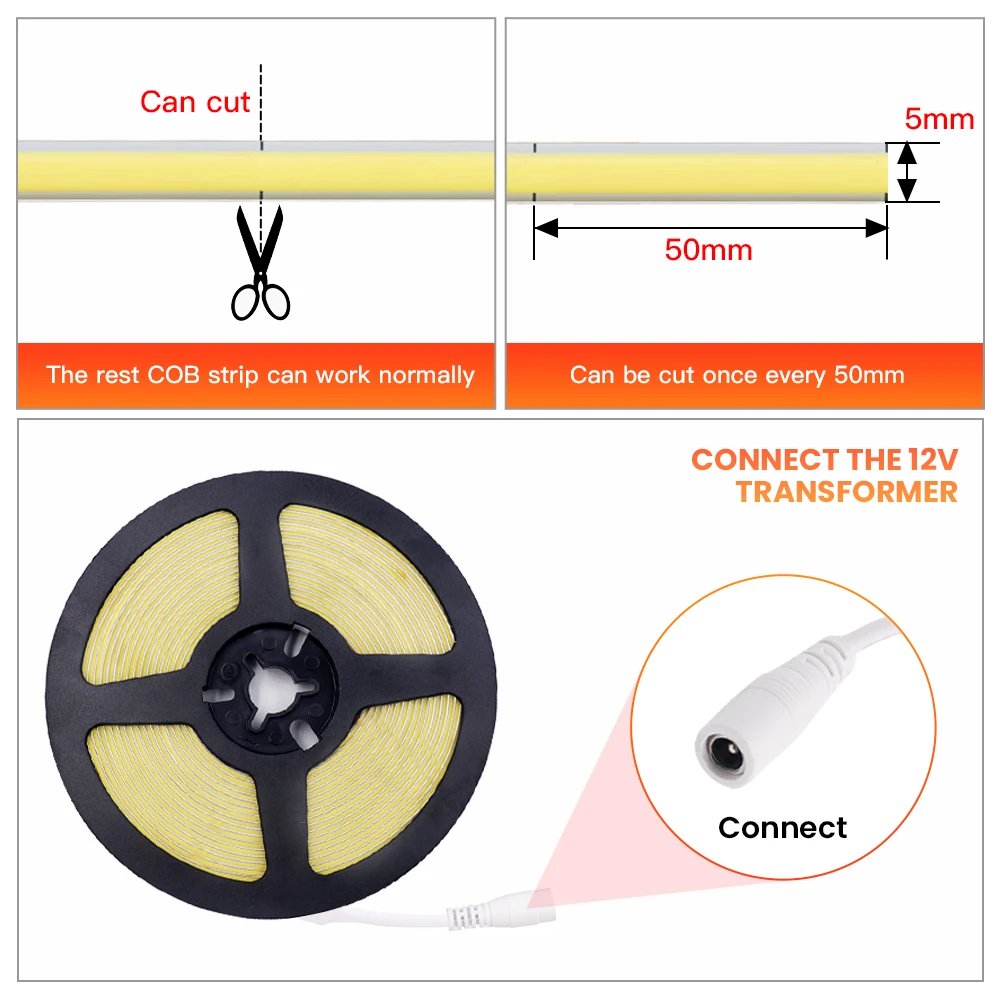 Can cut

The rest COB strip can work normally

5mm

50mm

Can be cut once every 50mm

CONNECT THE 12V TRANSFORMER

Connect