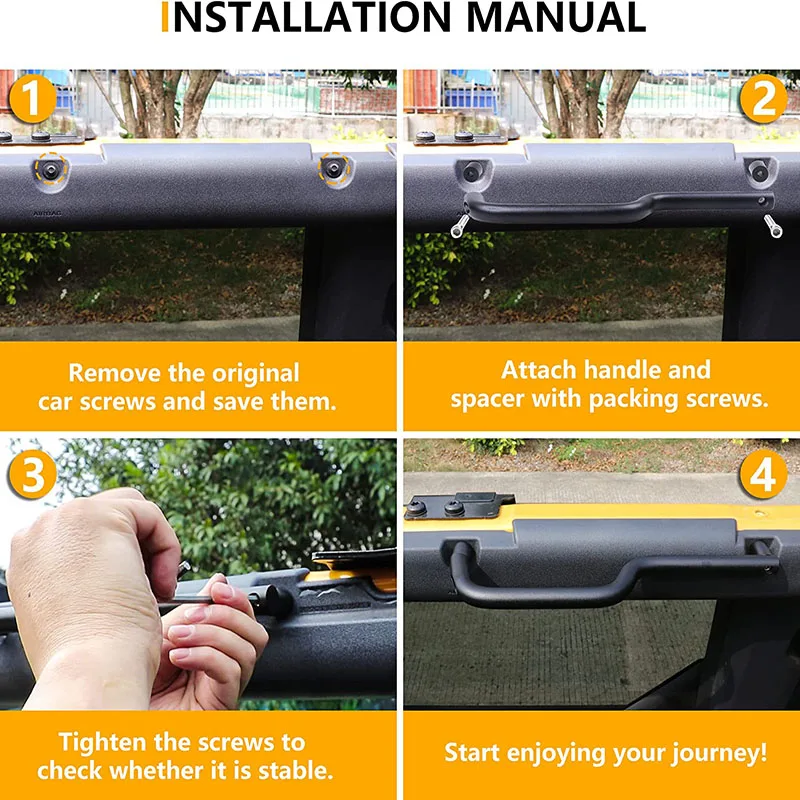 INSTALLATION MANUAL

1

AIRBAG

Remove the original car screws and save them.

2

Attach handle and spacer with packing screws.

3

Tighten the screws to check whether it is stable.

4

Start enjoying your journey!