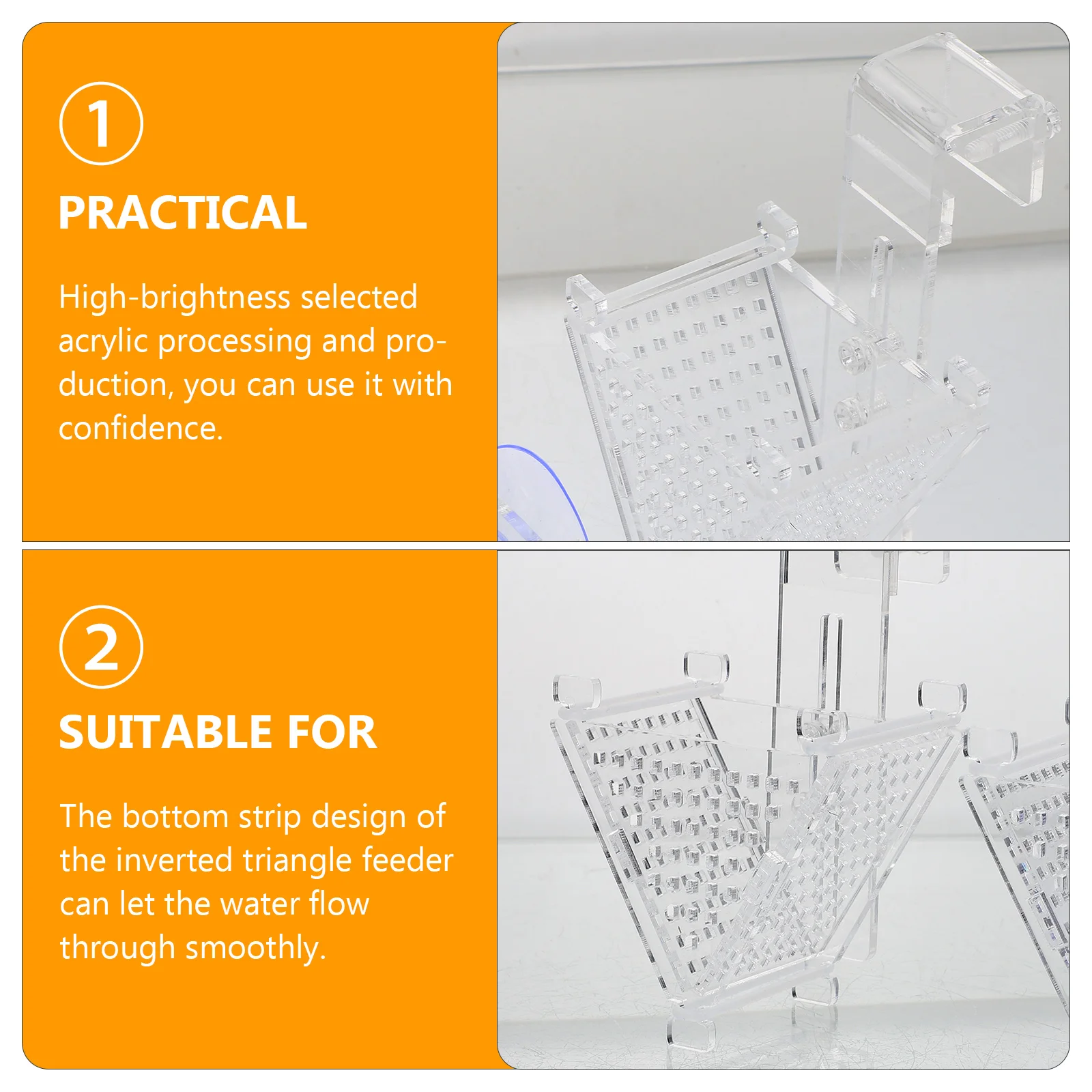 ①

PRACTICAL

High-brightness selected acrylic processing and production, you can use it with confidence.

②

SUITABLE FOR

The bottom strip design of the inverted triangle feeder can let the water flow through smoothly.