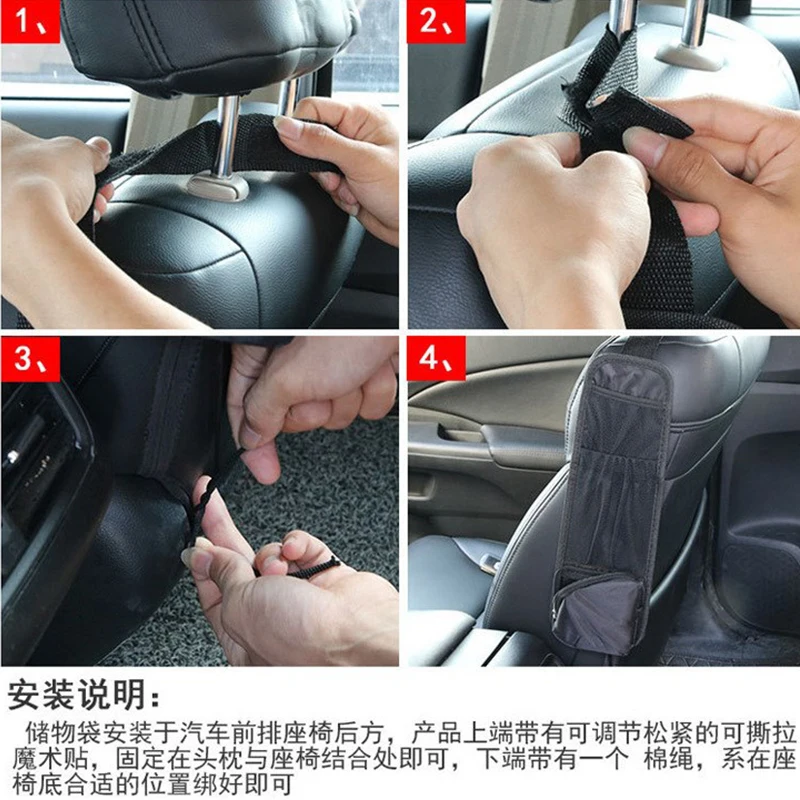 1、

2、

3、

4、

安装说明:

储物袋安装于汽车前排座椅后方，产品上端带有可调节松紧的可撕拉魔术贴，固定在头枕与座椅结合处即可，下端带有一个 棉绳，系在座椅底合适的位置绑好即可