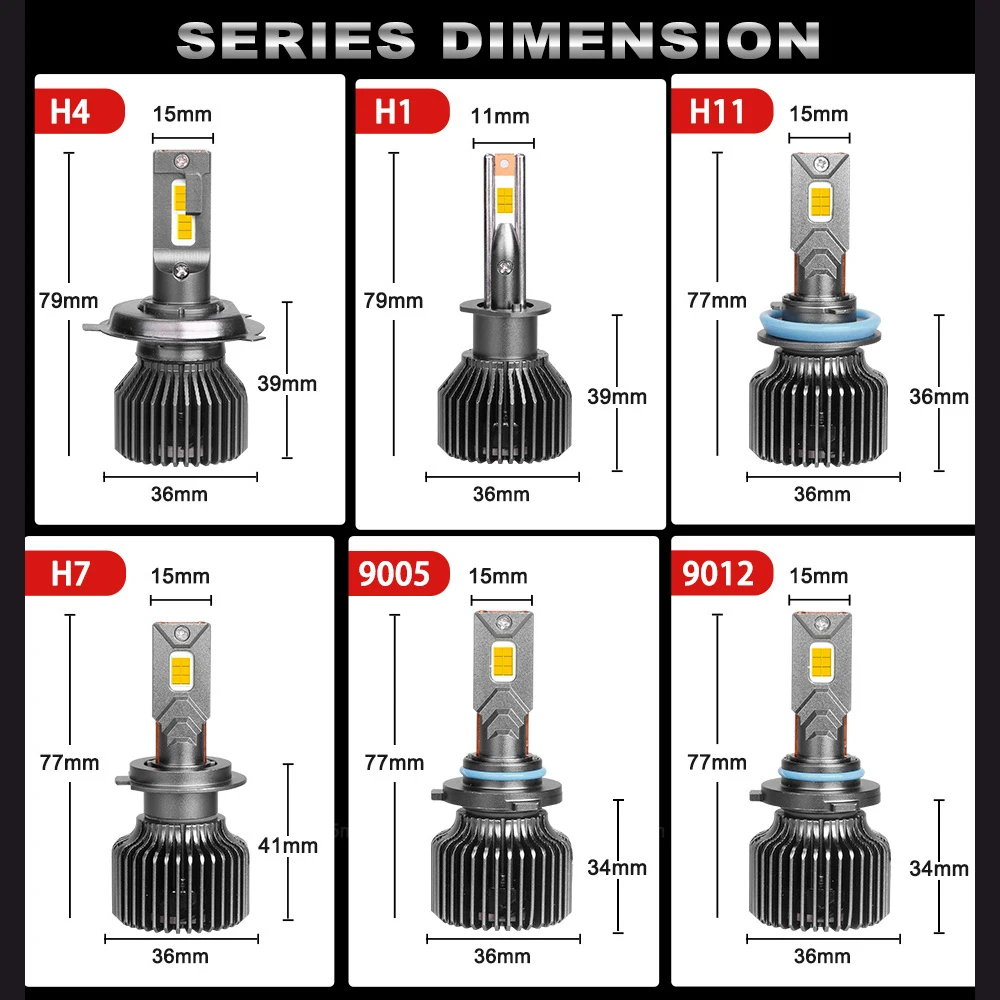 SERIES DIMENSION

H4
15mm
79mm
39mm
36mm

H1
11mm
79mm
39mm
36mm

H11
15mm
77mm
36mm
36mm

H7
15mm
77mm
41mm
36mm

9005
15mm
77mm
34mm
36mm

9012
15mm
77mm
34mm
36mm