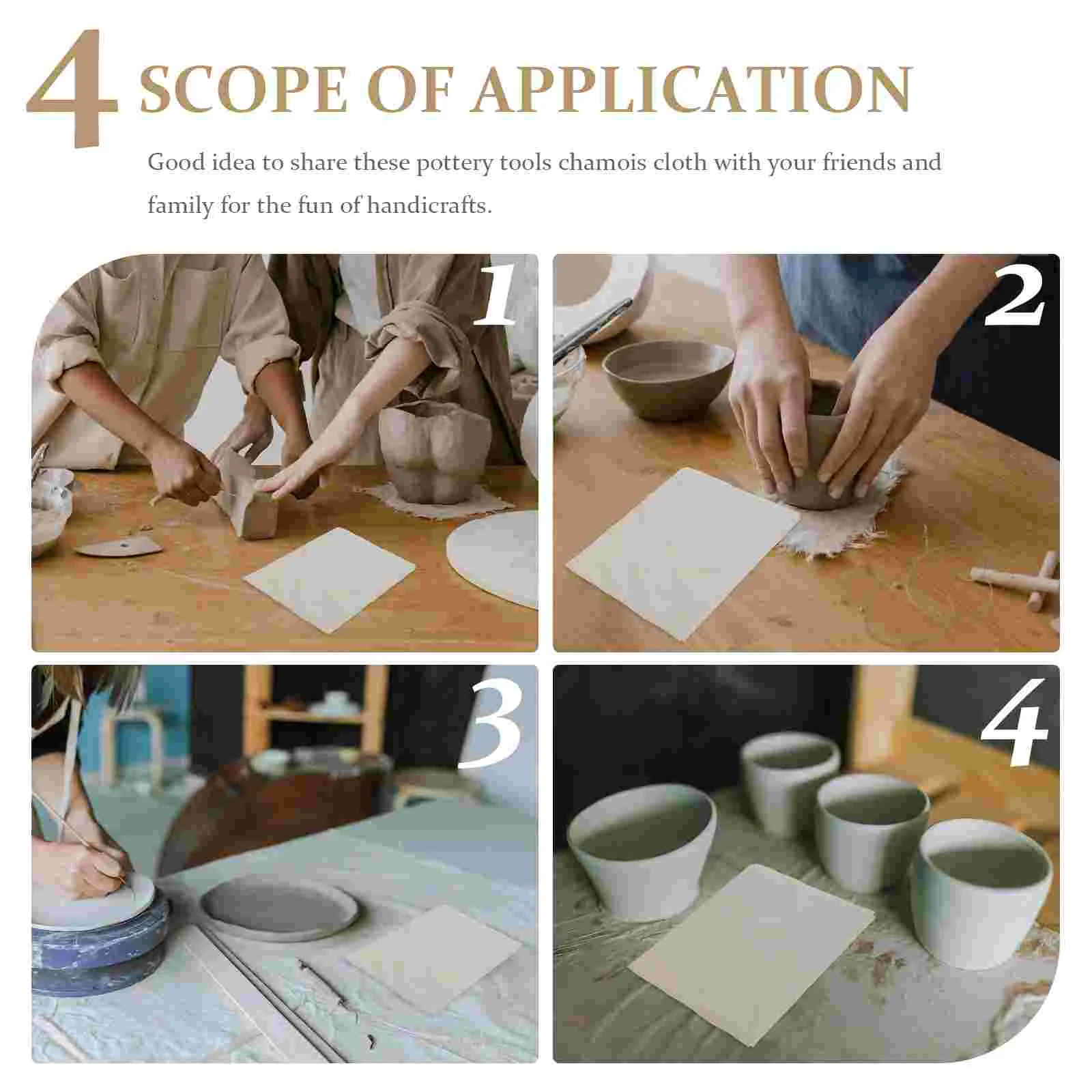 4 SCOPE OF APPLICATION

Good idea to share these pottery tools chamois cloth with your friends and family for the fun of handicrafts.

1

2

3

4