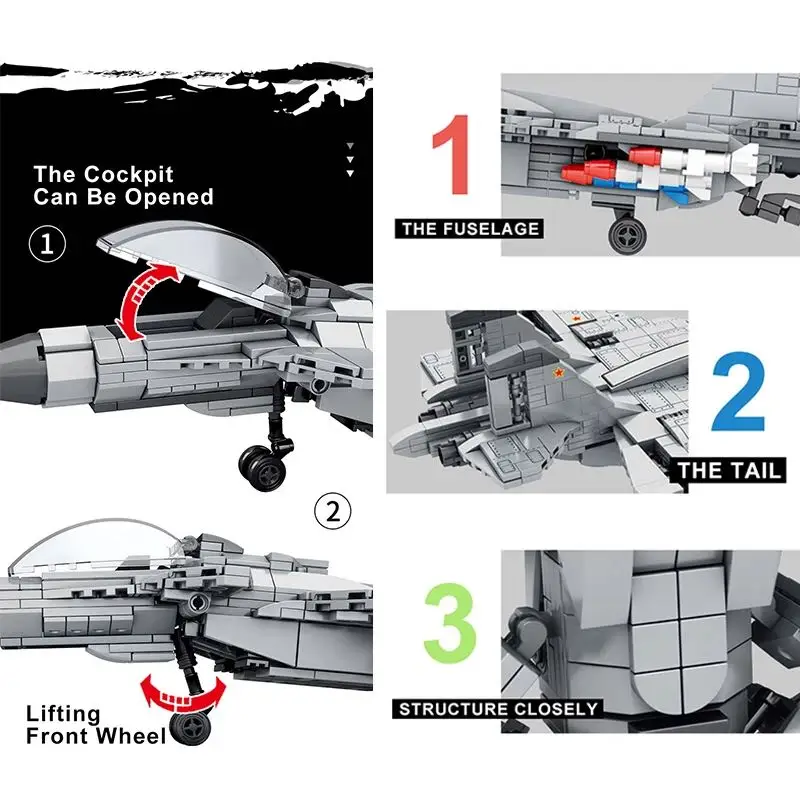 The Cockpit Can Be Opened

①

②

Lifting Front Wheel

1

THE FUSELAGE

2

THE TAIL

3

STRUCTURE CLOSELY