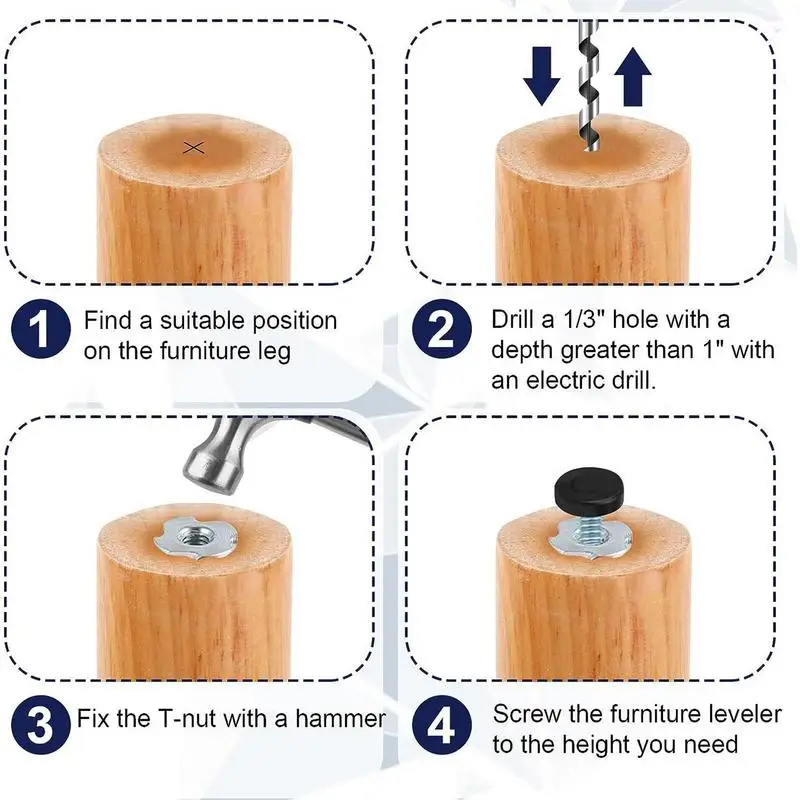 1 Find a suitable position on the furniture leg

2 Drill a 1/3" hole with a depth greater than 1" with an electric drill.

3 Fix the T-nut with a hammer

4 Screw the furniture leveler to the height you need