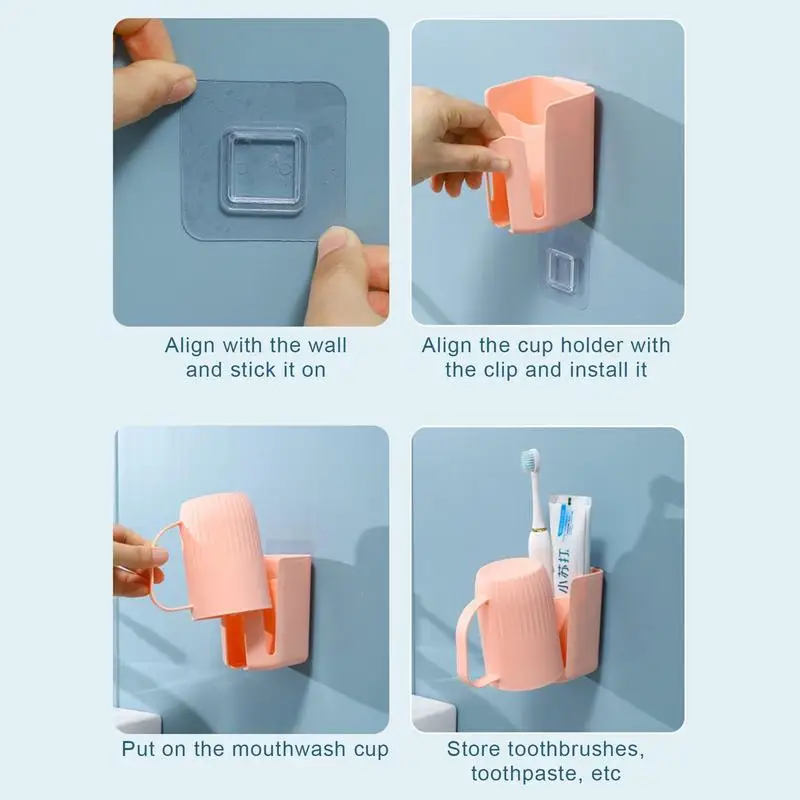 Align with the wall and stick it on

Align the cup holder with the clip and install it

小苏打

Put on the mouthwash cup

Store toothbrushes, toothpaste, etc