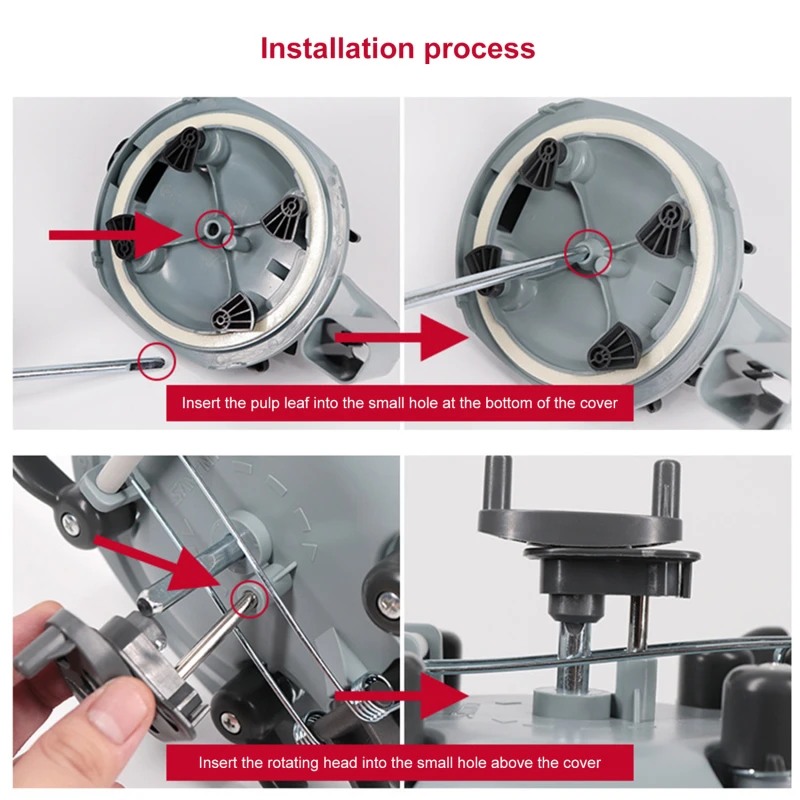 Installation process

Insert the pulp leaf into the small hole at the bottom of the cover

Insert the rotating head into the small hole above the cover