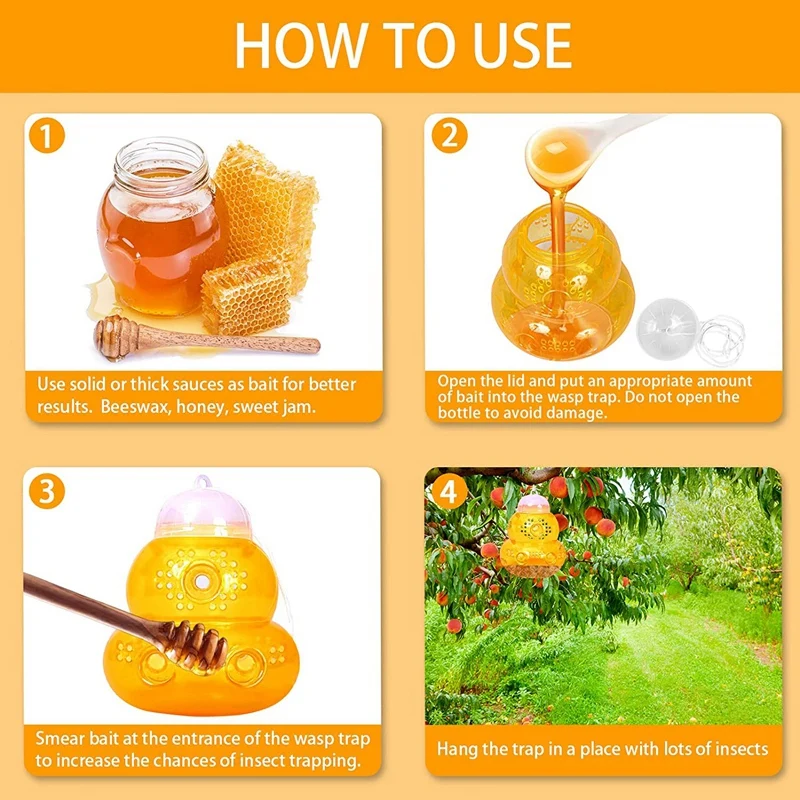 HOW TO USE

1

Use solid or thick sauces as bait for better results. Beeswax, honey, sweet jam.

2

Open the lid and put an appropriate amount of bait into the wasp trap. Do not open the bottle to avoid damage.

3

Smear bait at the entrance of the wasp trap to increase the chances of insect trapping.

4

Hang the trap in a place with lots of insects