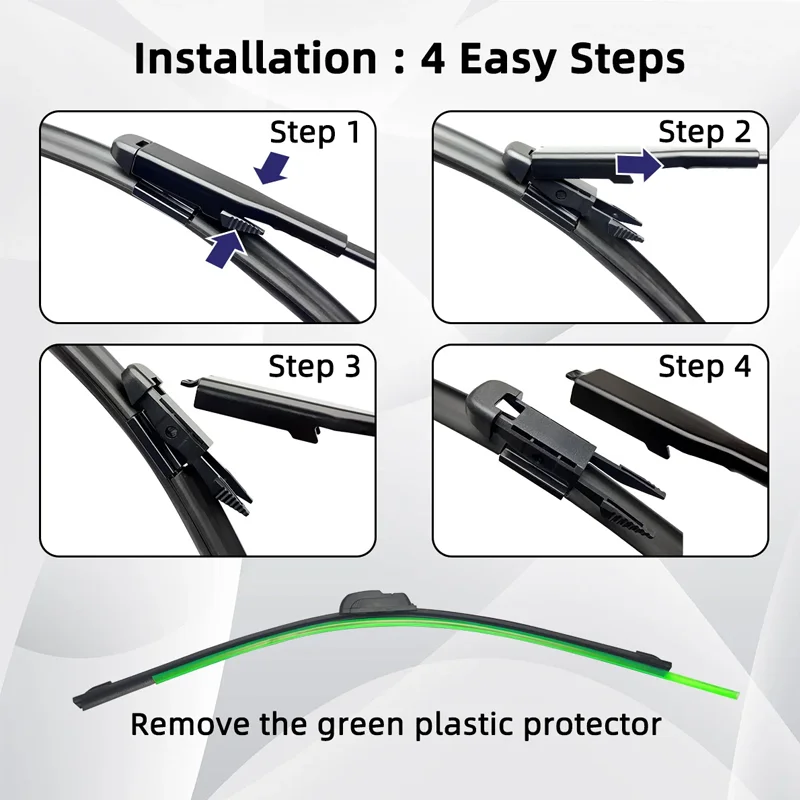 Installation : 4 Easy Steps

Step 1

Step 2

Step 3

Step 4

Remove the green plastic protector