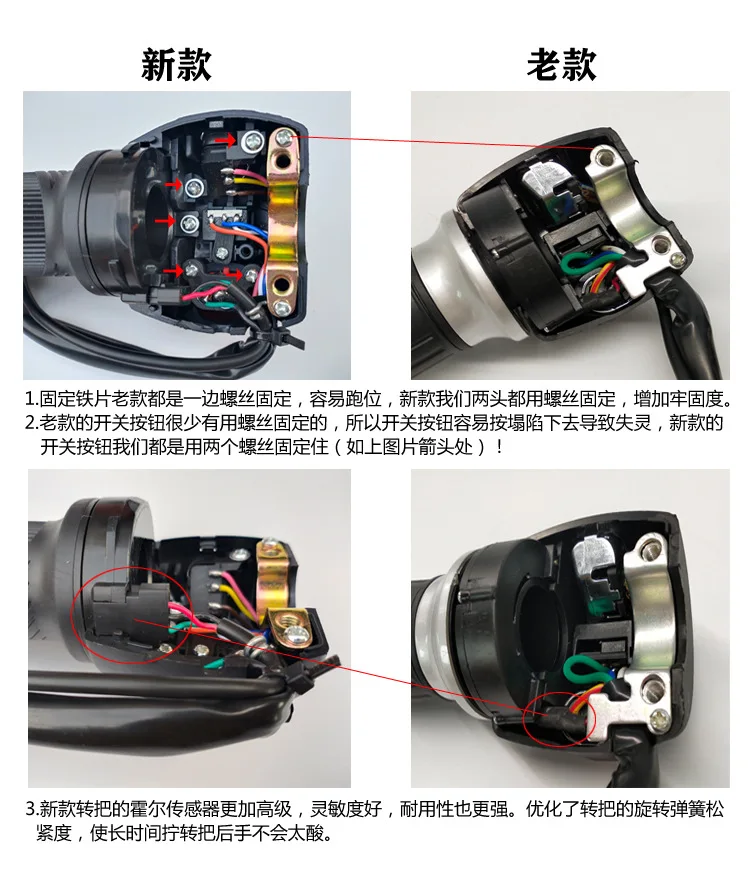 新款

老款

1.固定铁片老款都是一边螺丝固定，容易跑位，新款我们两头都用螺丝固定，增加牢固度。
2.老款的开关按钮很少有用螺丝固定的，所以开关按钮容易按塌陷下去导致失灵，新款的开关按钮我们都是用两个螺丝固定住（如上图片箭头处）！

3.新款转把的霍尔传感器更加高级，灵敏度好，耐用性也更强。优化了转把的旋转弹簧松紧度，使长时间拧转把后手不会太酸。