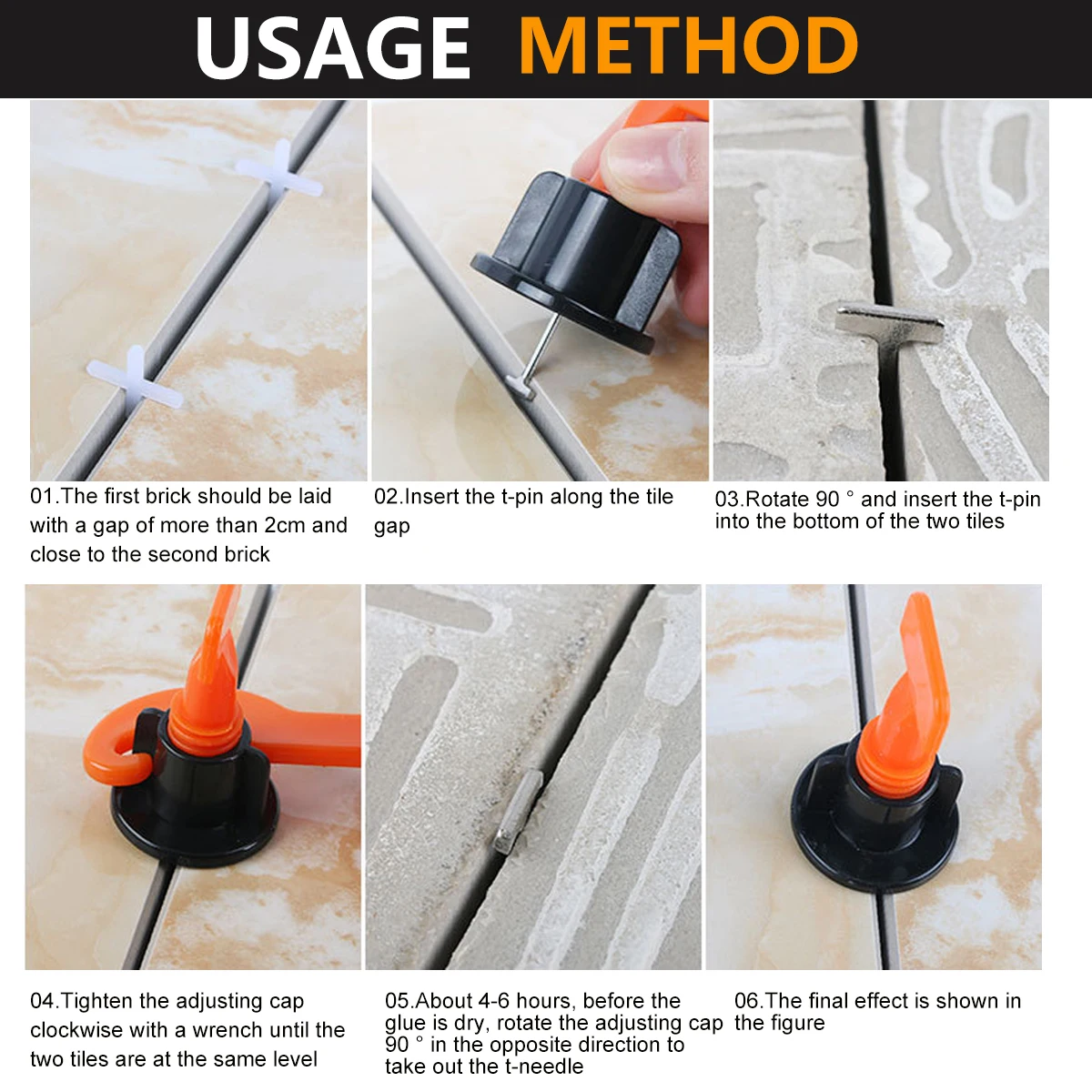 USAGE METHOD

01.The first brick should be laid with a gap of more than 2cm and close to the second brick

02.Insert the t-pin along the tile gap

03.Rotate 90 ° and insert the t-pin into the bottom of the two tiles

04.Tighten the adjusting cap clockwise with a wrench until the two tiles are at the same level

05.About 4-6 hours, before the glue is dry, rotate the adjusting cap 90 ° in the opposite direction to take out the t-needle

06.The final effect is shown in the figure