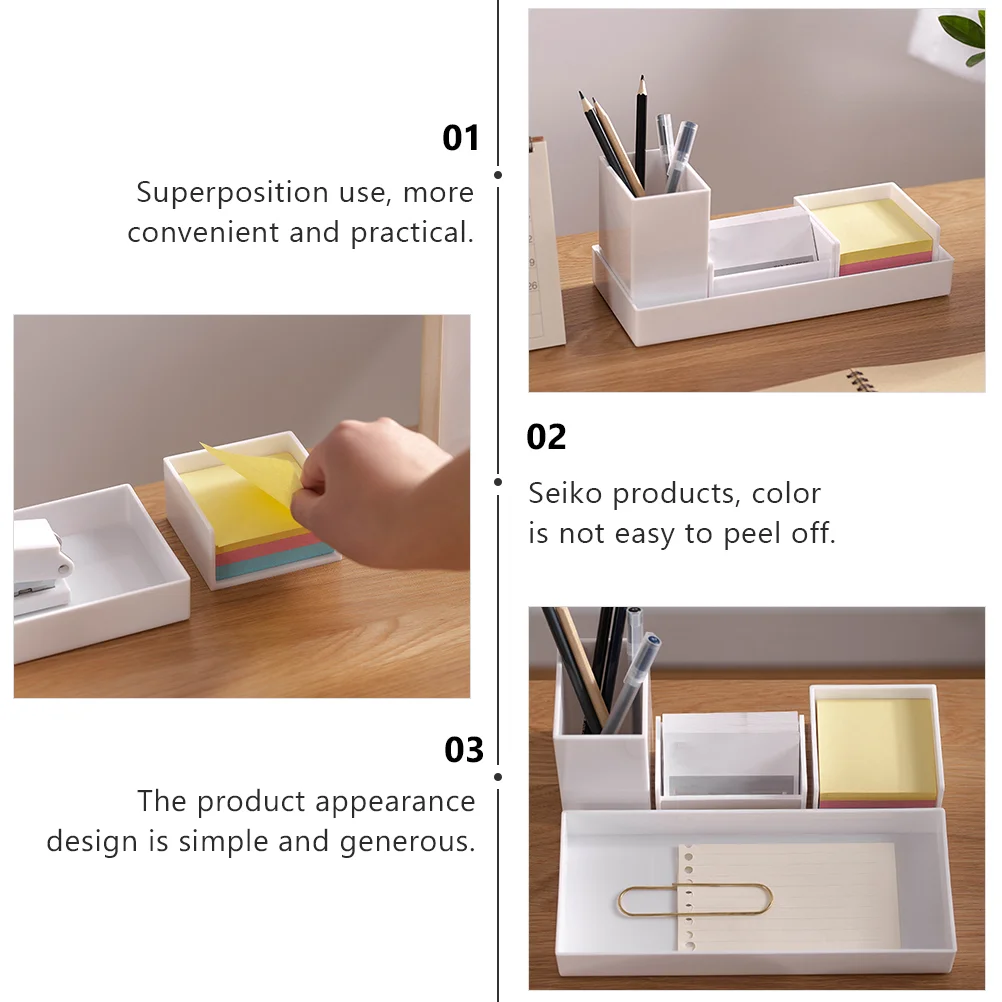 01
Superposition use, more convenient and practical.

02
Seiko products, color is not easy to peel off.

03
The product appearance design is simple and generous.