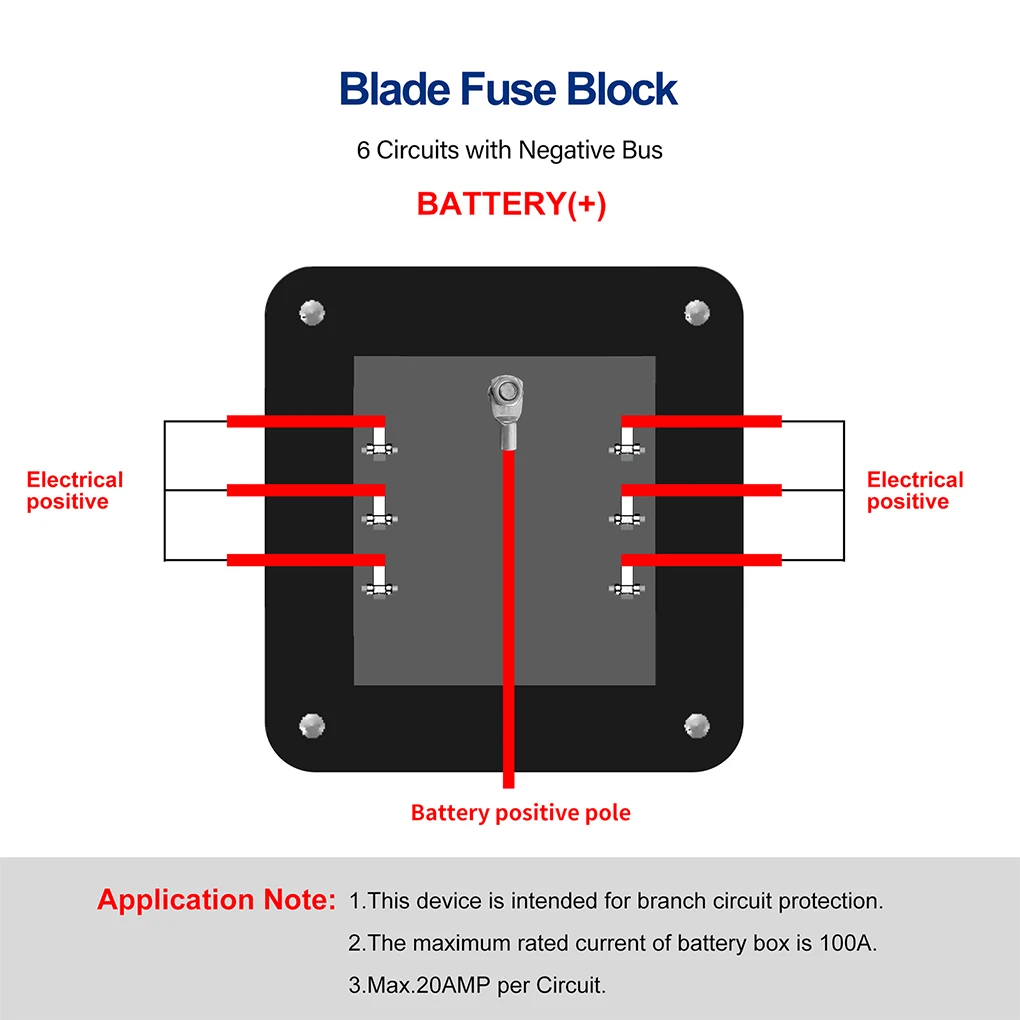 Blade Fuse Block

6 Circuits with Negative Bus

BATTERY(+)

Electrical positive

Electrical positive

Battery positive pole

Application Note: 1.This device is intended for branch circuit protection.

2.The maximum rated current of battery box is 100A.

3.Max.20AMP per Circuit.