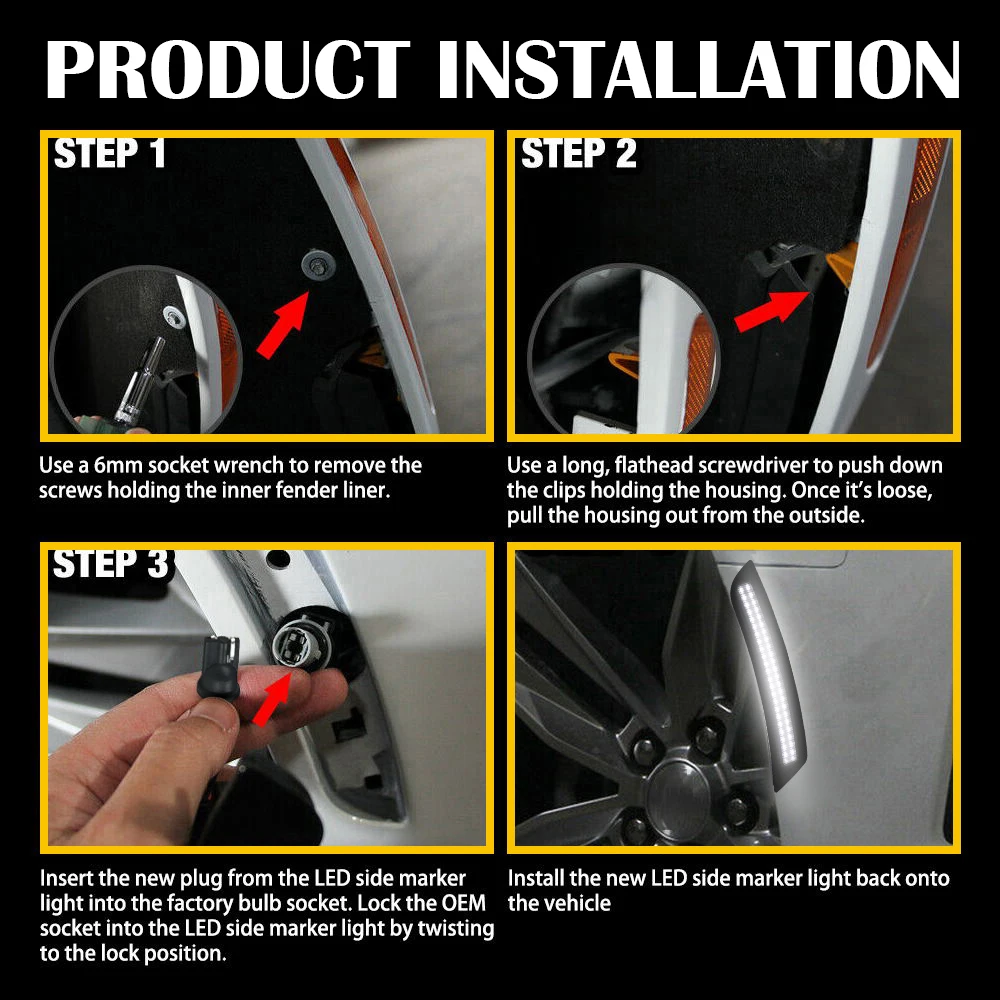 PRODUCT INSTALLATION

STEP 1

Use a 6mm socket wrench to remove the screws holding the inner fender liner.

STEP 2

Use a long, flathead screwdriver to push down the clips holding the housing. Once it's loose, pull the housing out from the outside.

STEP 3

Insert the new plug from the LED side marker light into the factory bulb socket. Lock the OEM socket into the LED side marker light by twisting to the lock position.

Install the new LED side marker light back onto the vehicle