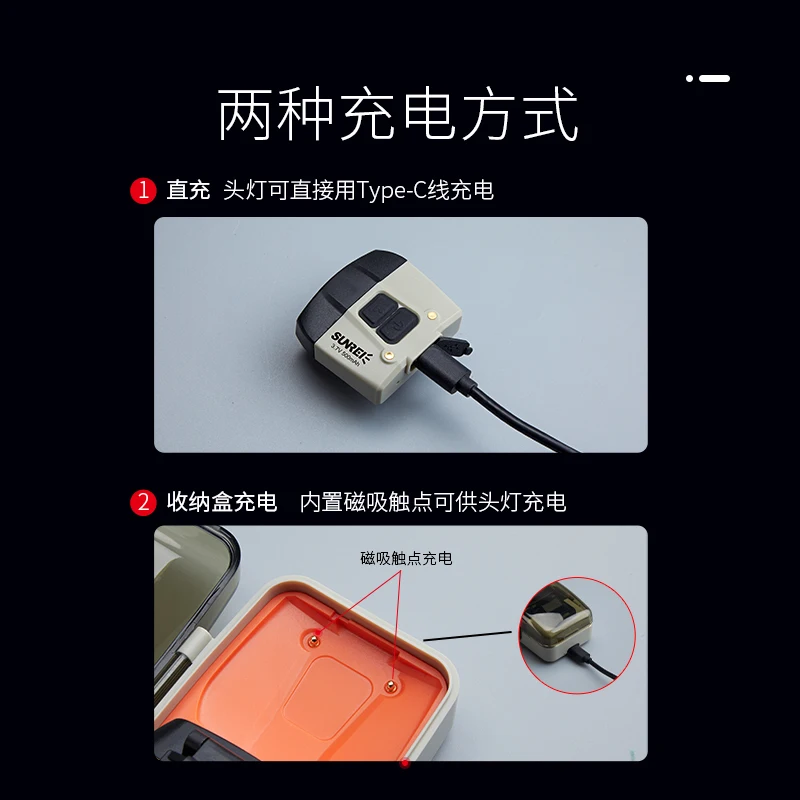 两种充电方式

1 直充 头灯可直接用Type-C线充电

SUNREI
3.7V 500mAh

2 收纳盒充电 内置磁吸触点可供头灯充电

磁吸触点充电