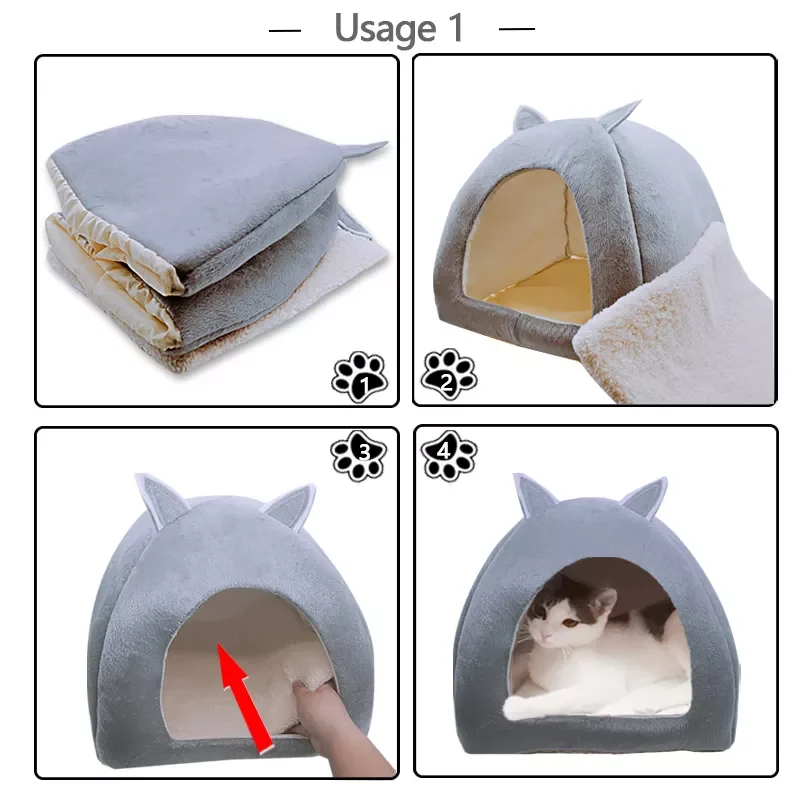 — Usage 1 —

1

2

3

4