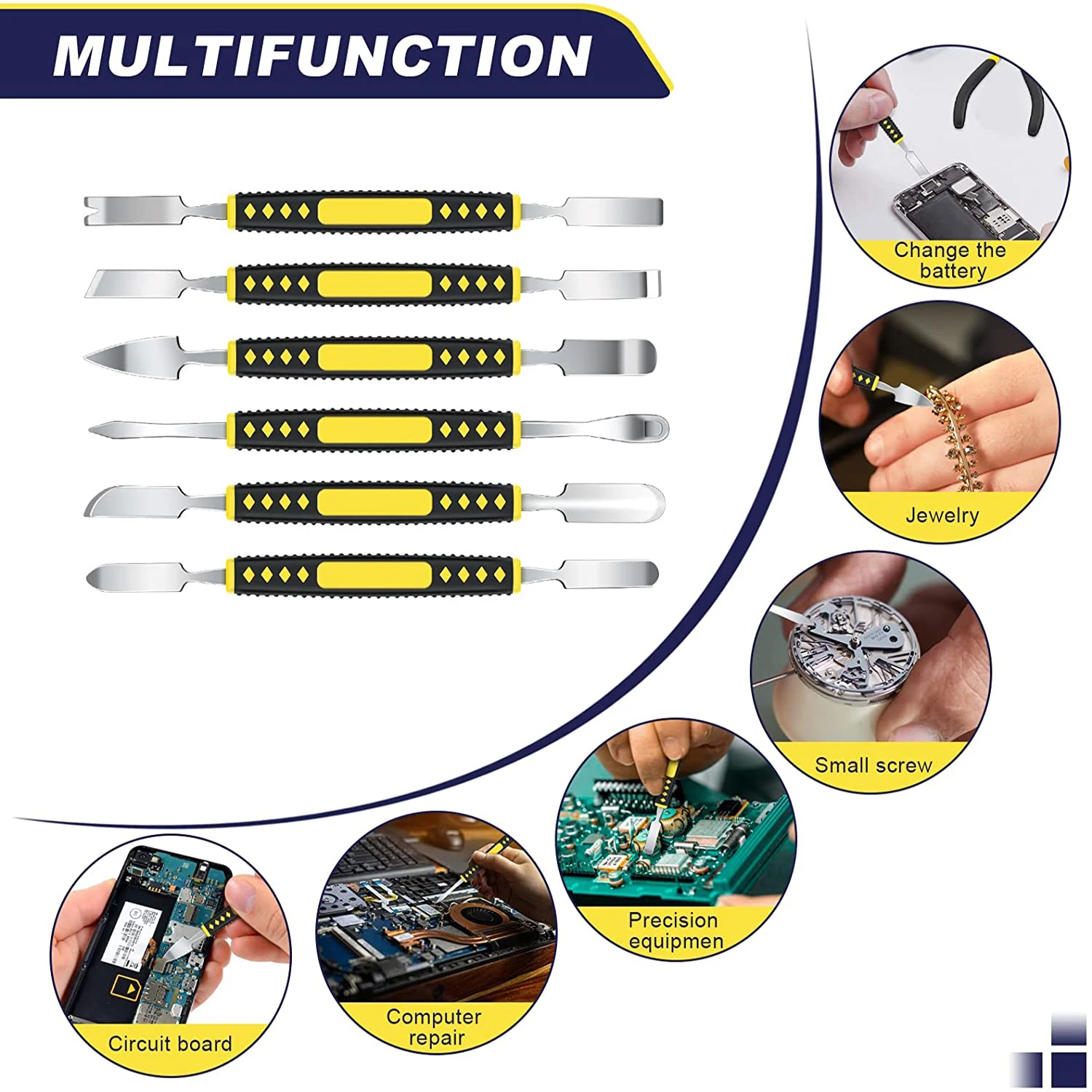 MULTIFUNCTION

Change the battery

Jewelry

Small screw

Precision equipmen

Computer repair

Circuit board