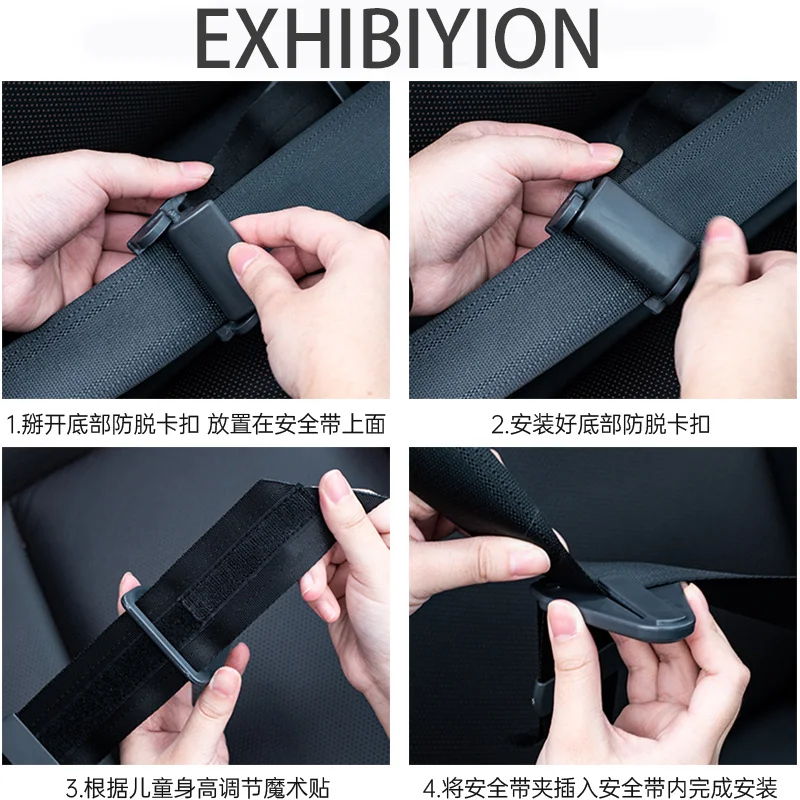 EXHIBIYION

1.掰开底部防脱卡扣 放置在安全带上面

2.安装好底部防脱卡扣

3.根据儿童身高调节魔术贴

4.将安全带夹插入安全带内完成安装